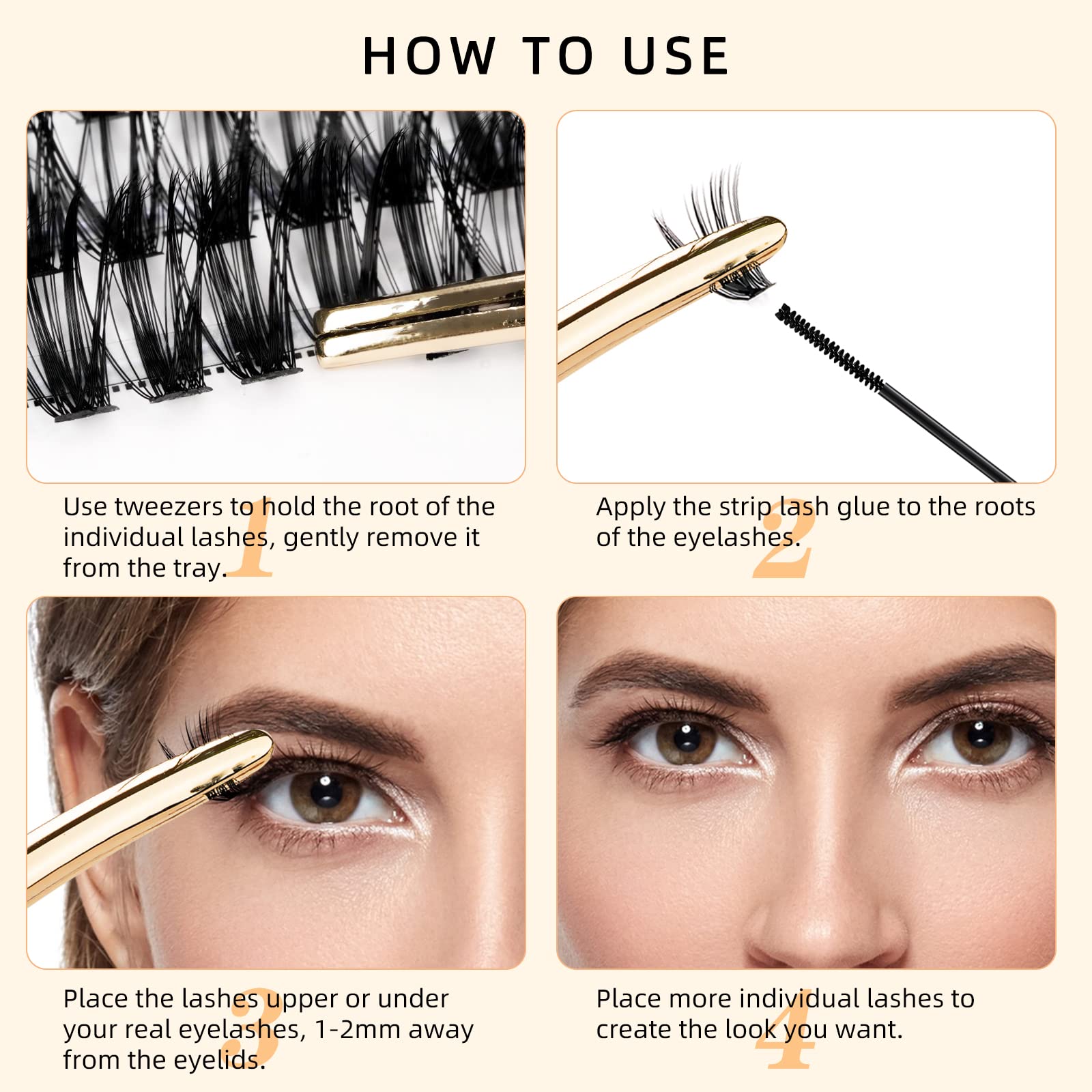 HOW TO USE

1
Use tweezers to hold the root of the individual lashes, gently remove it from the tray.

2
Apply the strip lash glue to the roots of the eyelashes.

3
Place the lashes upper or under your real eyelashes, 1-2mm away from the eyelids.

4
Place more individual lashes to create the look you want.