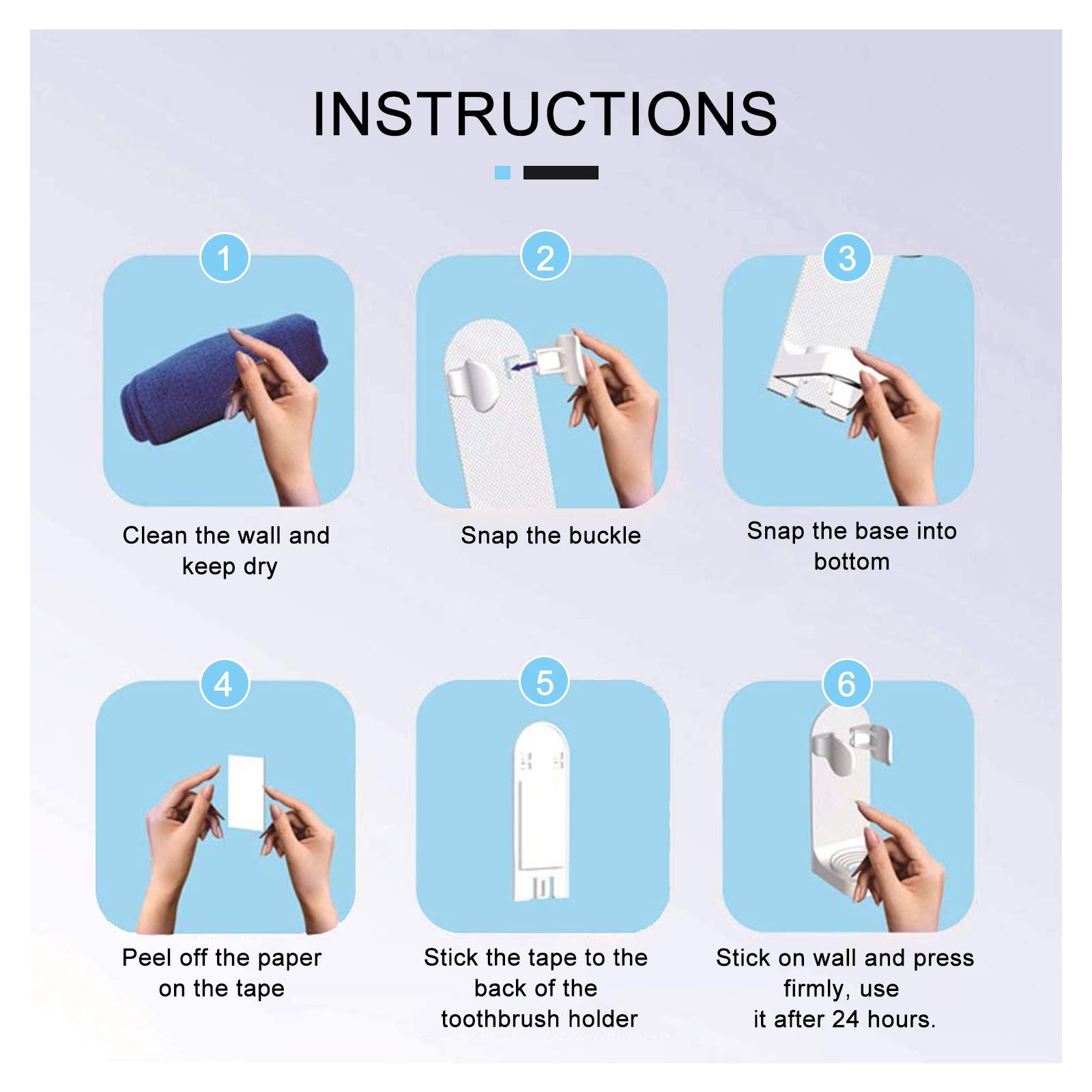 INSTRUCTIONS

1

Clean the wall and keep dry

2

Snap the buckle

3

Snap the base into bottom

4

Peel off the paper on the tape

5

Stick the tape to the back of the toothbrush holder

6

Stick on wall and press firmly, use it after 24 hours.