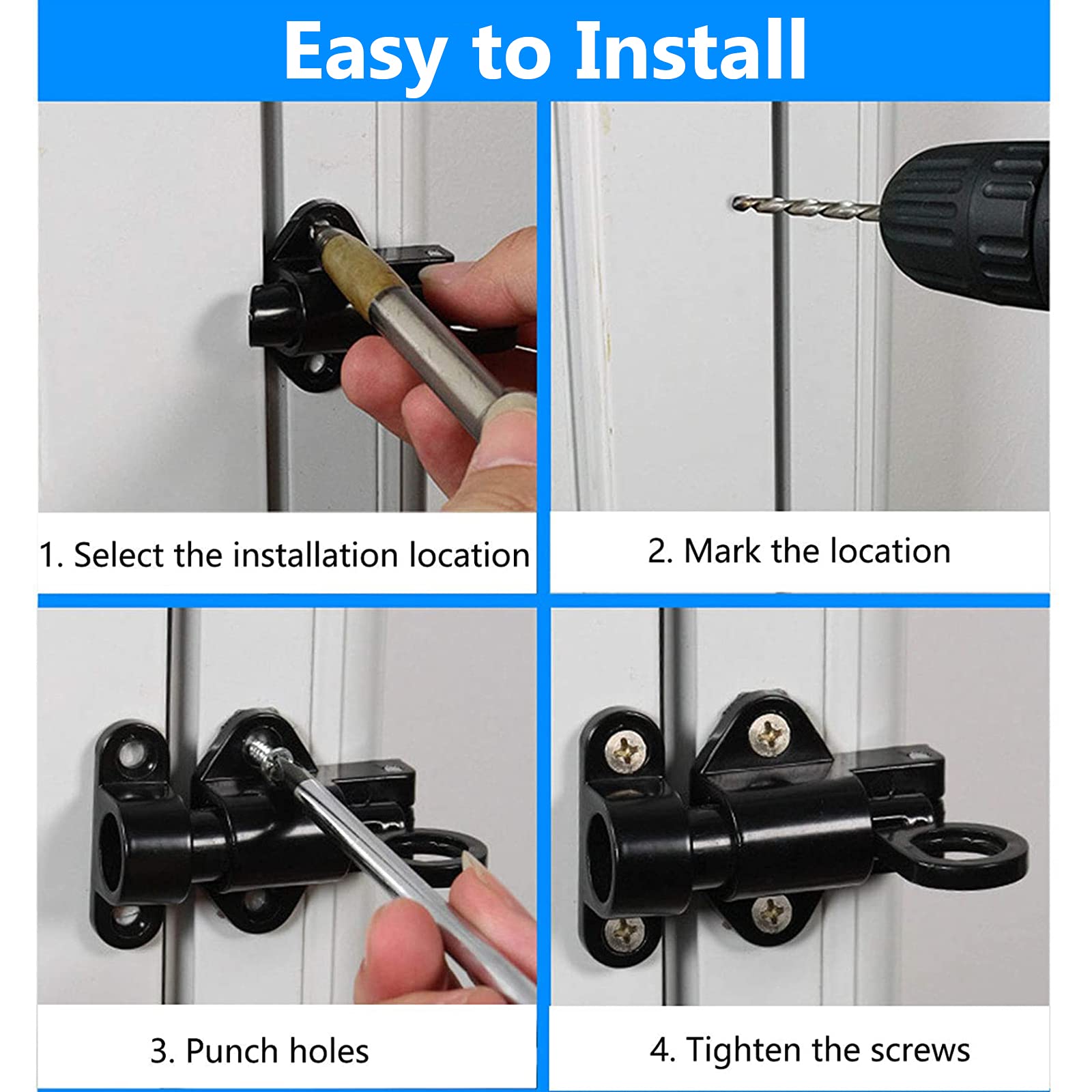 Easy to Install

1. Select the installation location

2. Mark the location

3. Punch holes

4. Tighten the screws