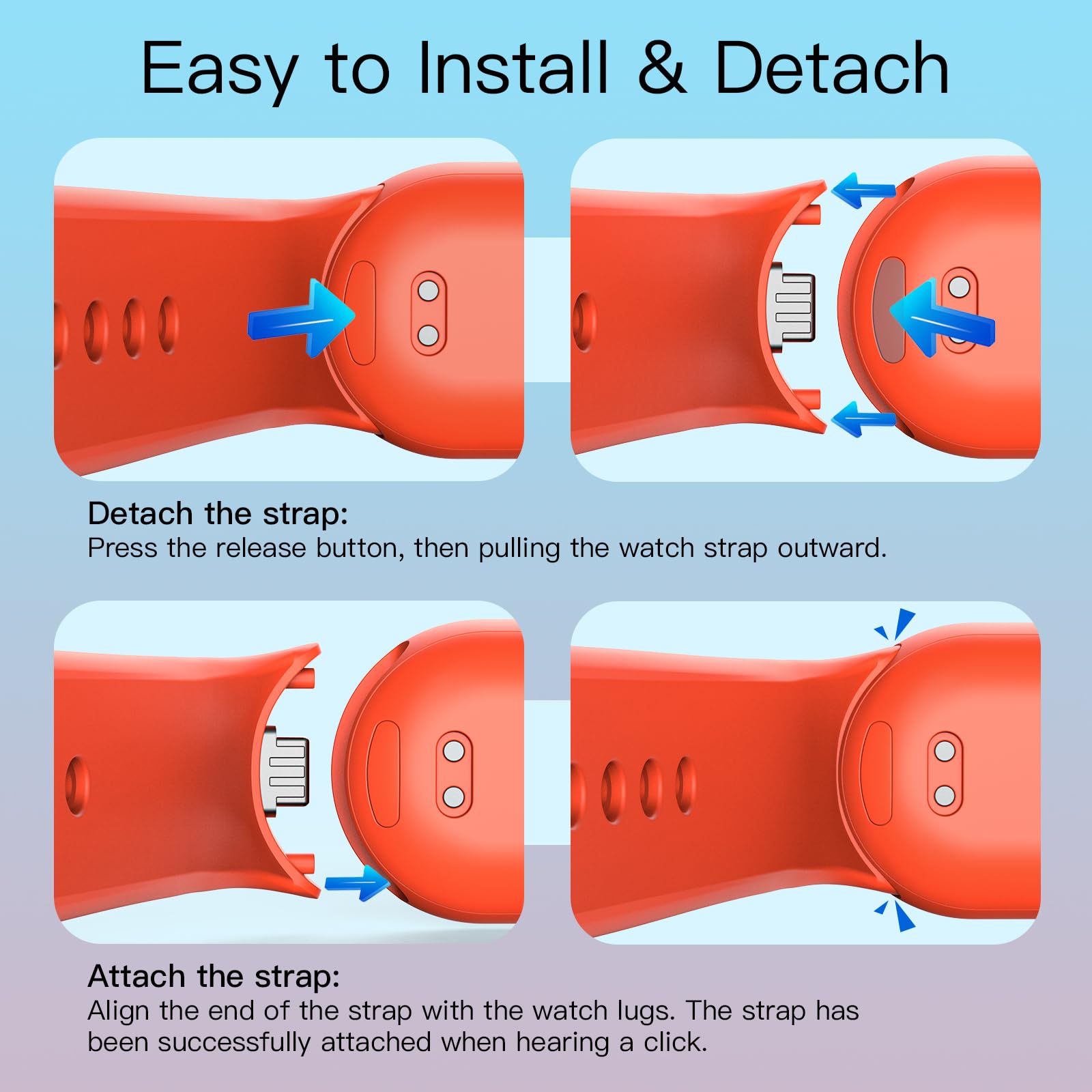 Easy to Install & Detach

Detach the strap:
Press the release button, then pulling the watch strap outward.

Attach the strap:
Align the end of the strap with the watch lugs. The strap has been successfully attached when hearing a click.