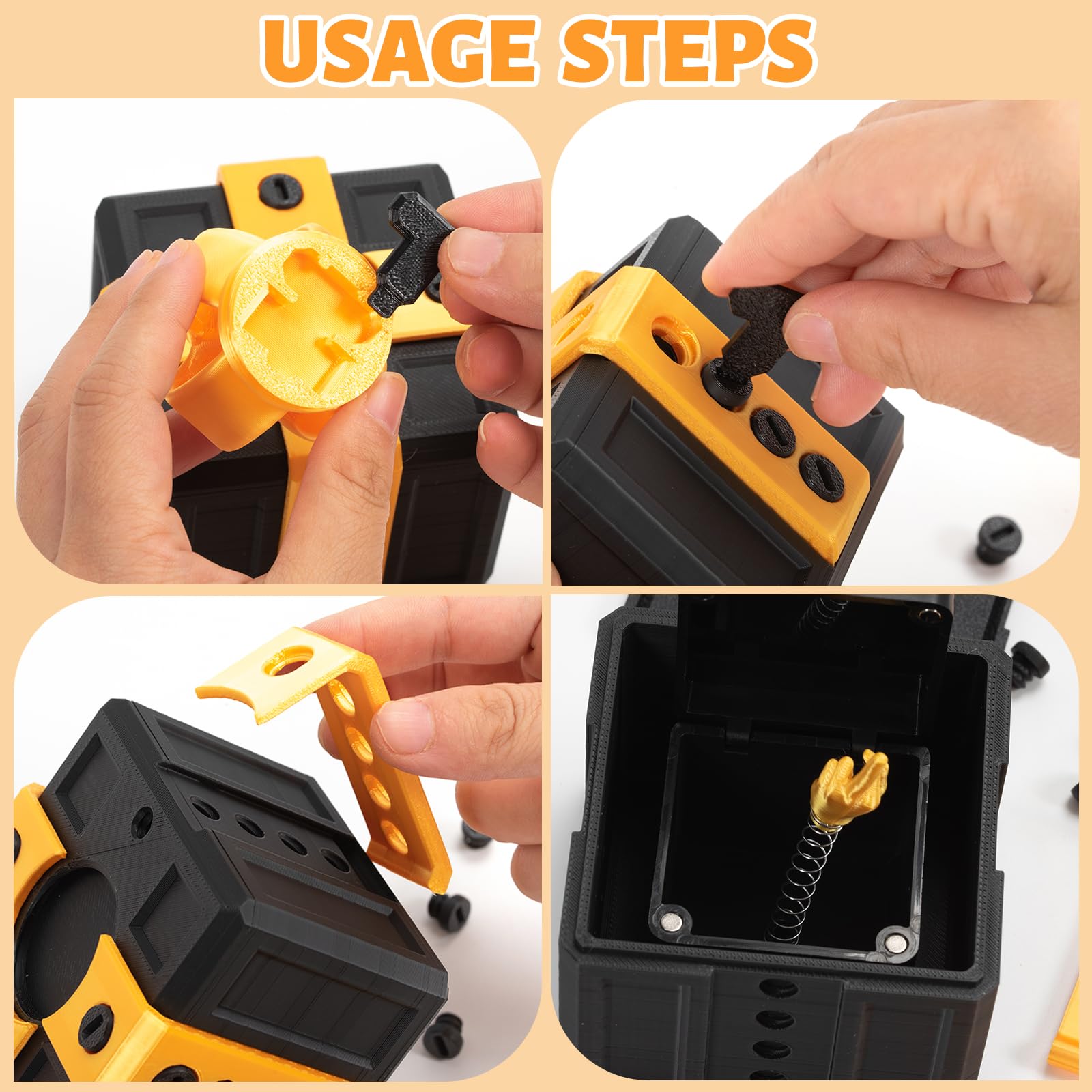 USAGE STEPS