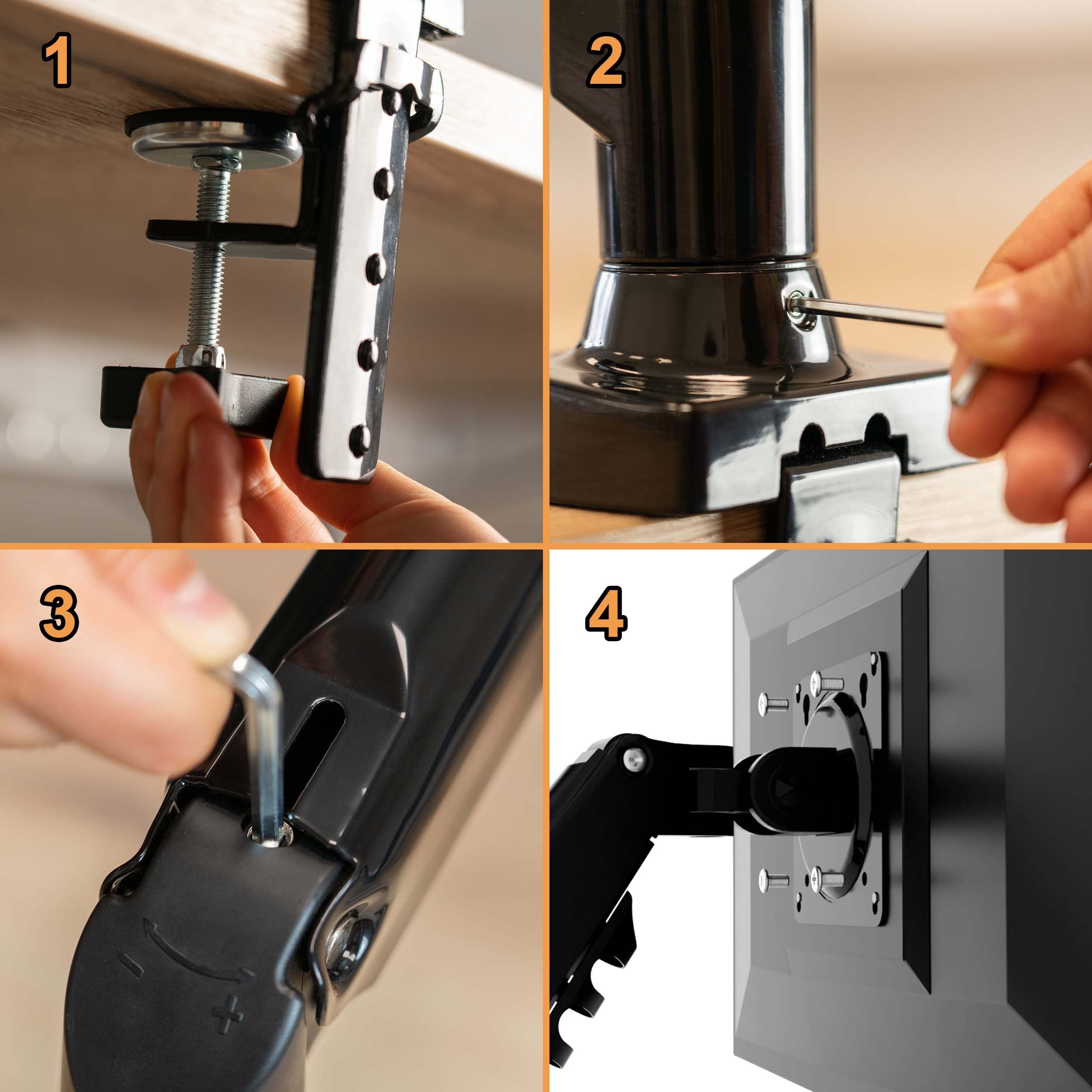 1

2

3

−
+

4