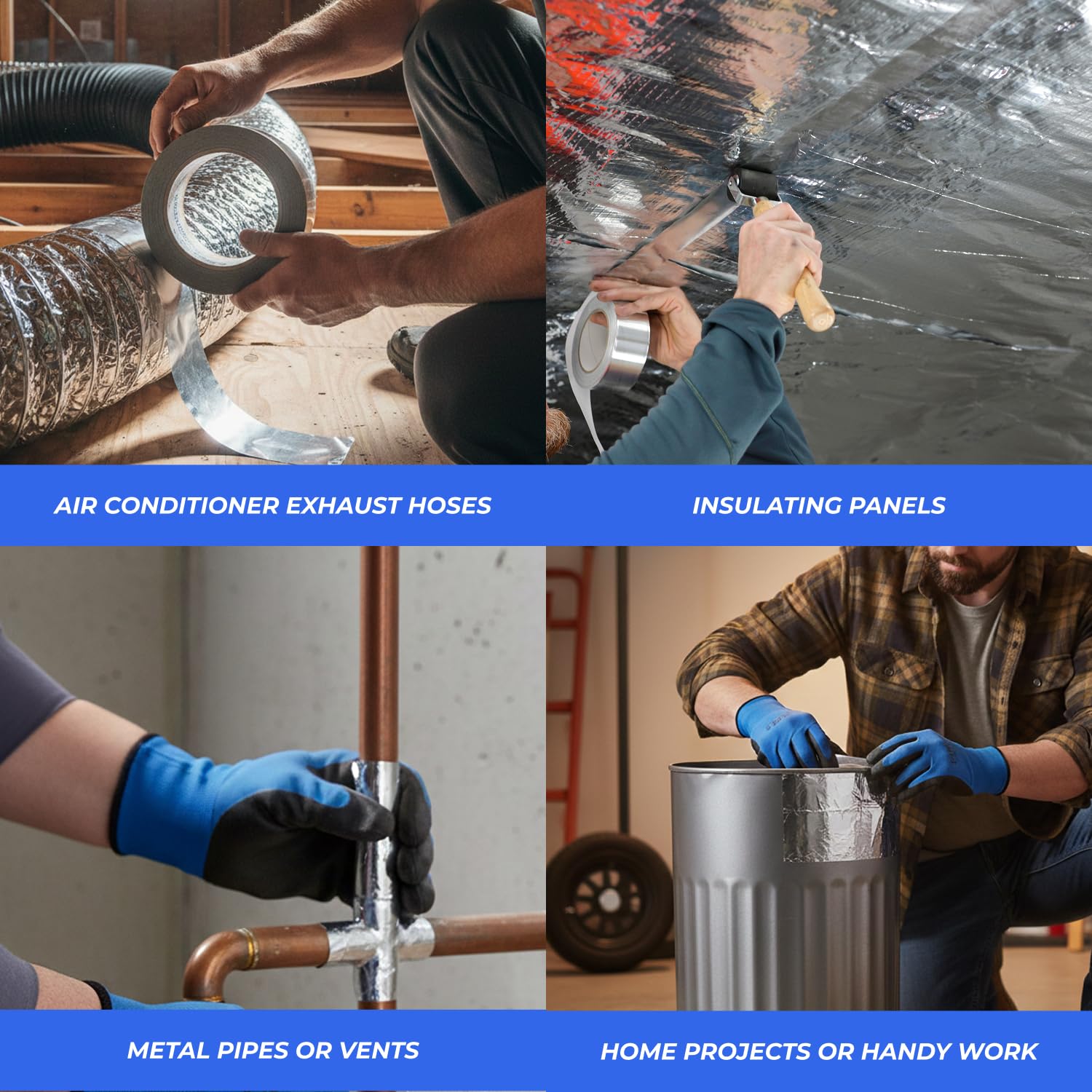 AIR CONDITIONER EXHAUST HOSES

INSULATING PANELS

METAL PIPES OR VENTS

HOME PROJECTS OR HANDY WORK