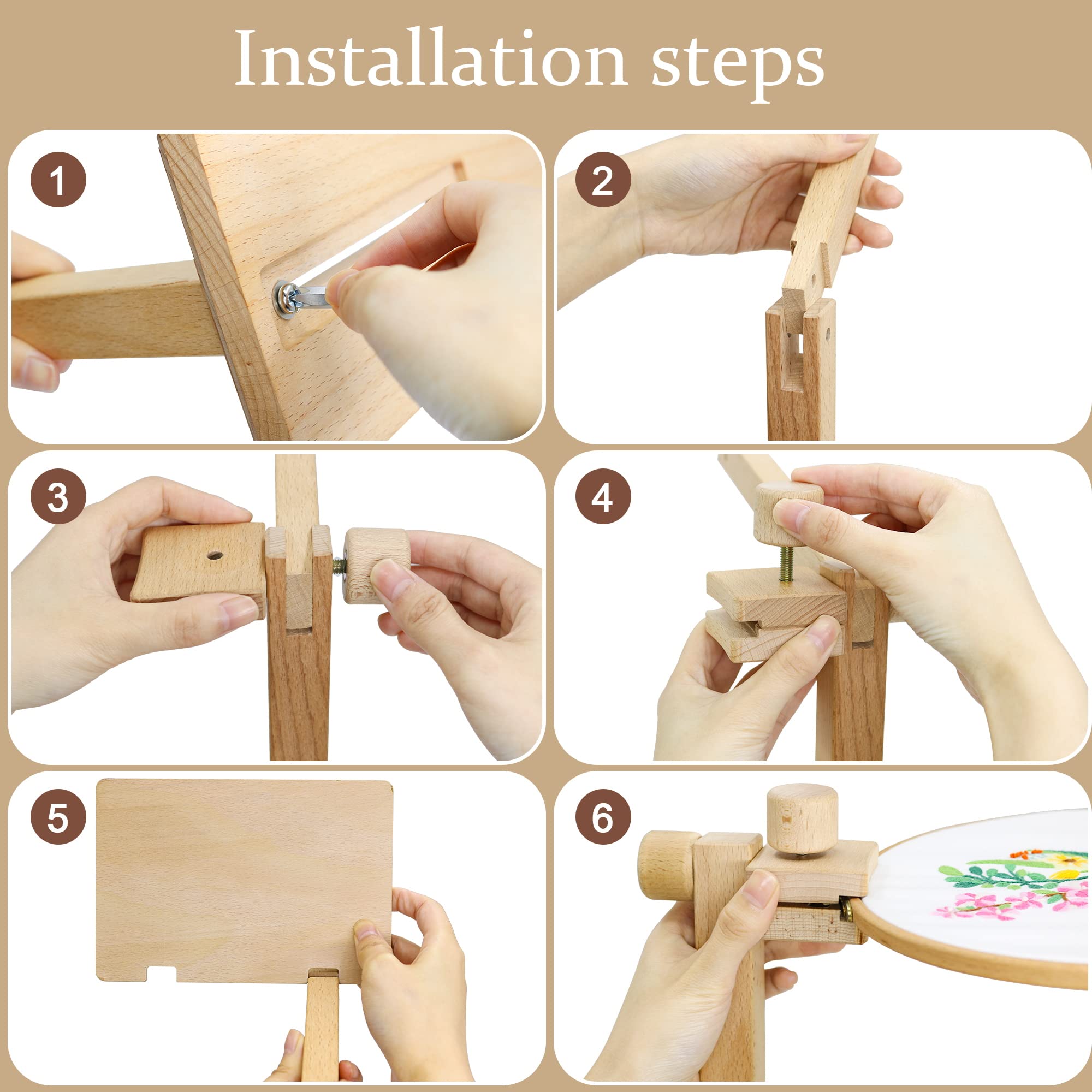 Installation steps

1

2

3

4

5

6