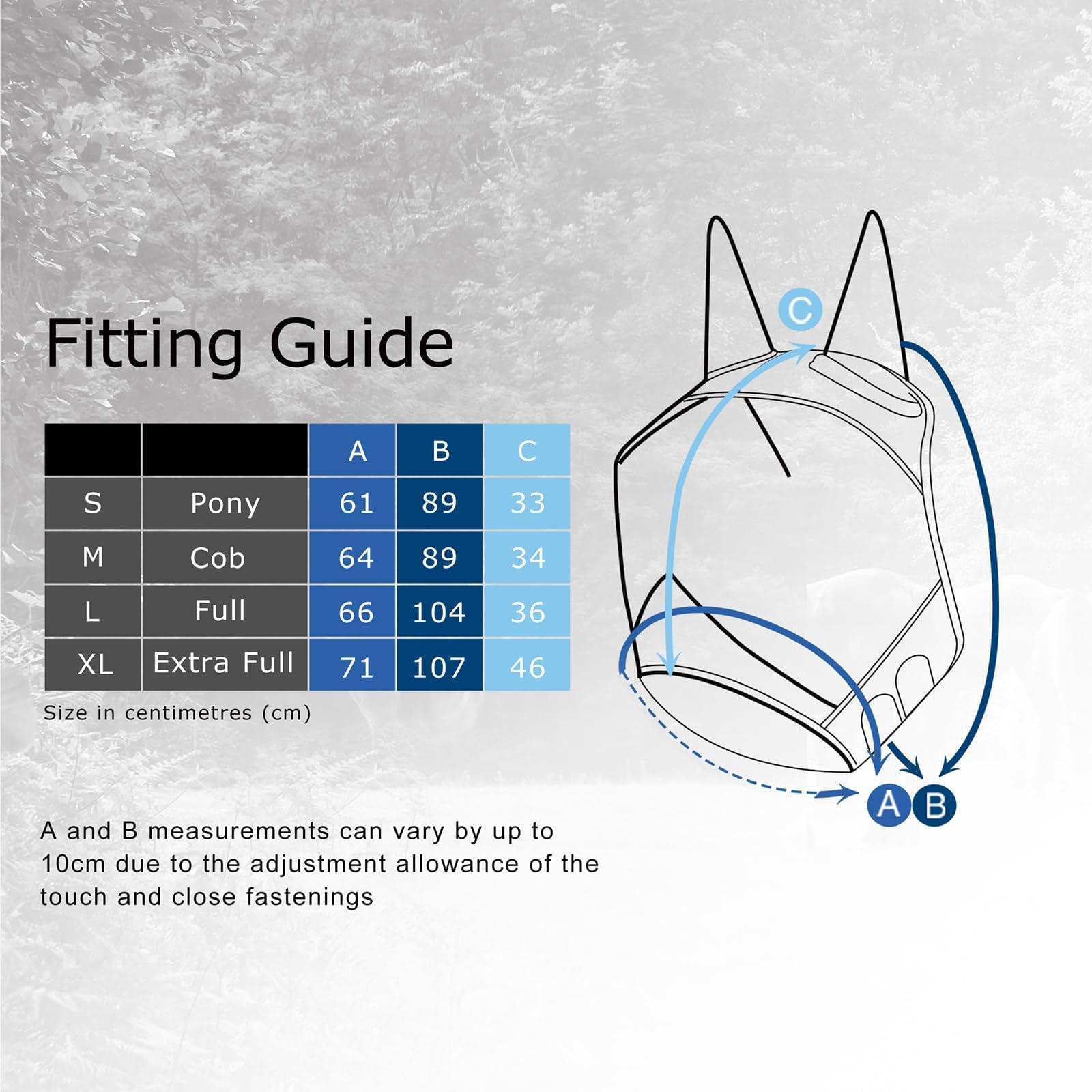 Fitting Guide

| | | A | B | C |
|---|---|---|---|---|
| S | Pony | 61 | 89 | 33 |
| M | Cob | 64 | 89 | 34 |
| L | Full | 66 | 104 | 36 |
| XL | Extra Full | 71 | 107 | 46 |

Size in centimetres (cm)

A and B measurements can vary by up to 10cm due to the adjustment allowance of the touch and close fastenings

C

A B