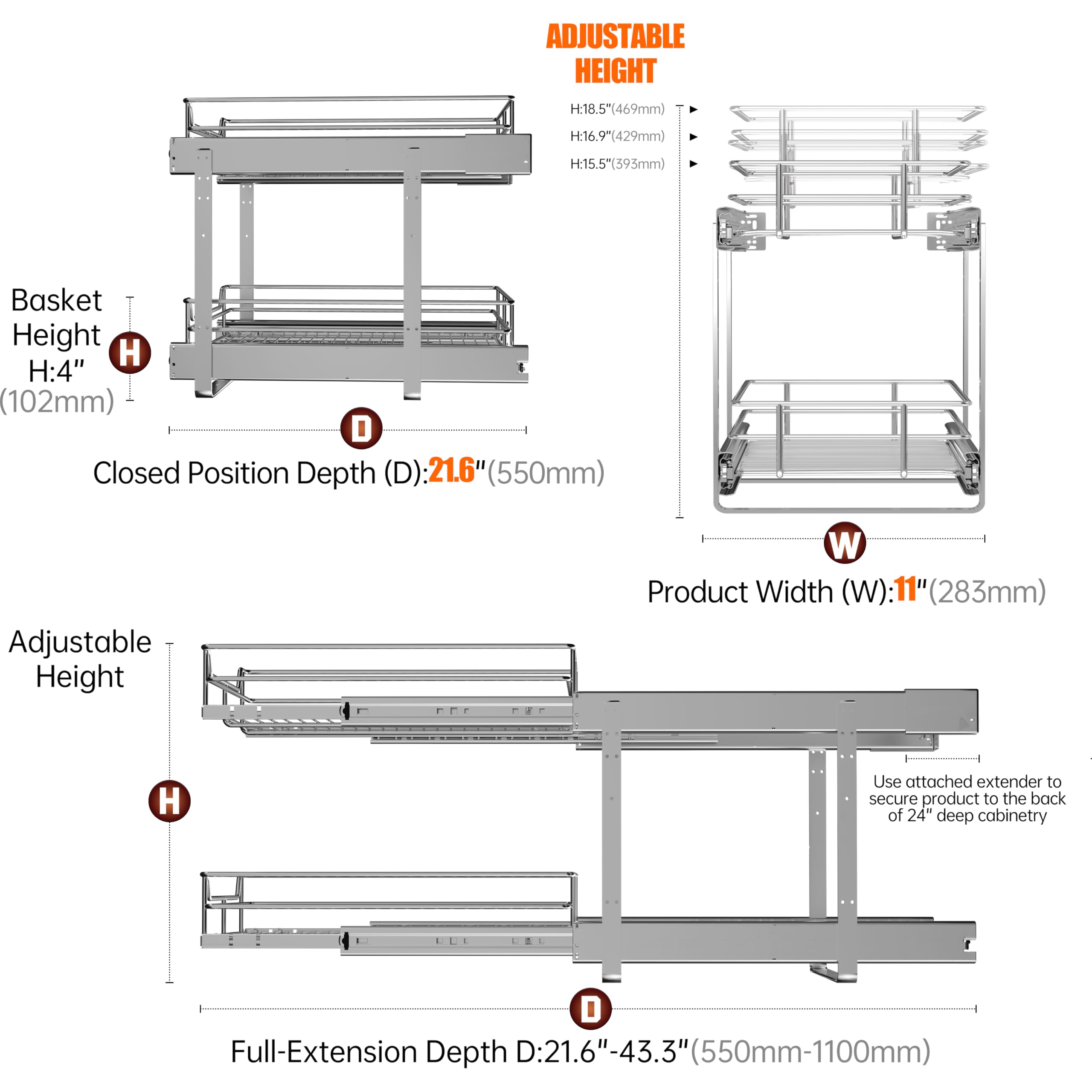 ADJUSTABLE HEIGHT

H:18.5"(469mm)
H:16.9"(429mm)
H:15.5"(393mm)

Basket Height H:4" (102mm)

H

D

Closed Position Depth (D):21.6"(550mm)

W

Product Width (W):11"(283mm)

Adjustable Height

H

Use attached extender to secure product to the back of 24" deep cabinetry

D

Full-Extension Depth D:21.6"-43.3"(550mm-1100mm)