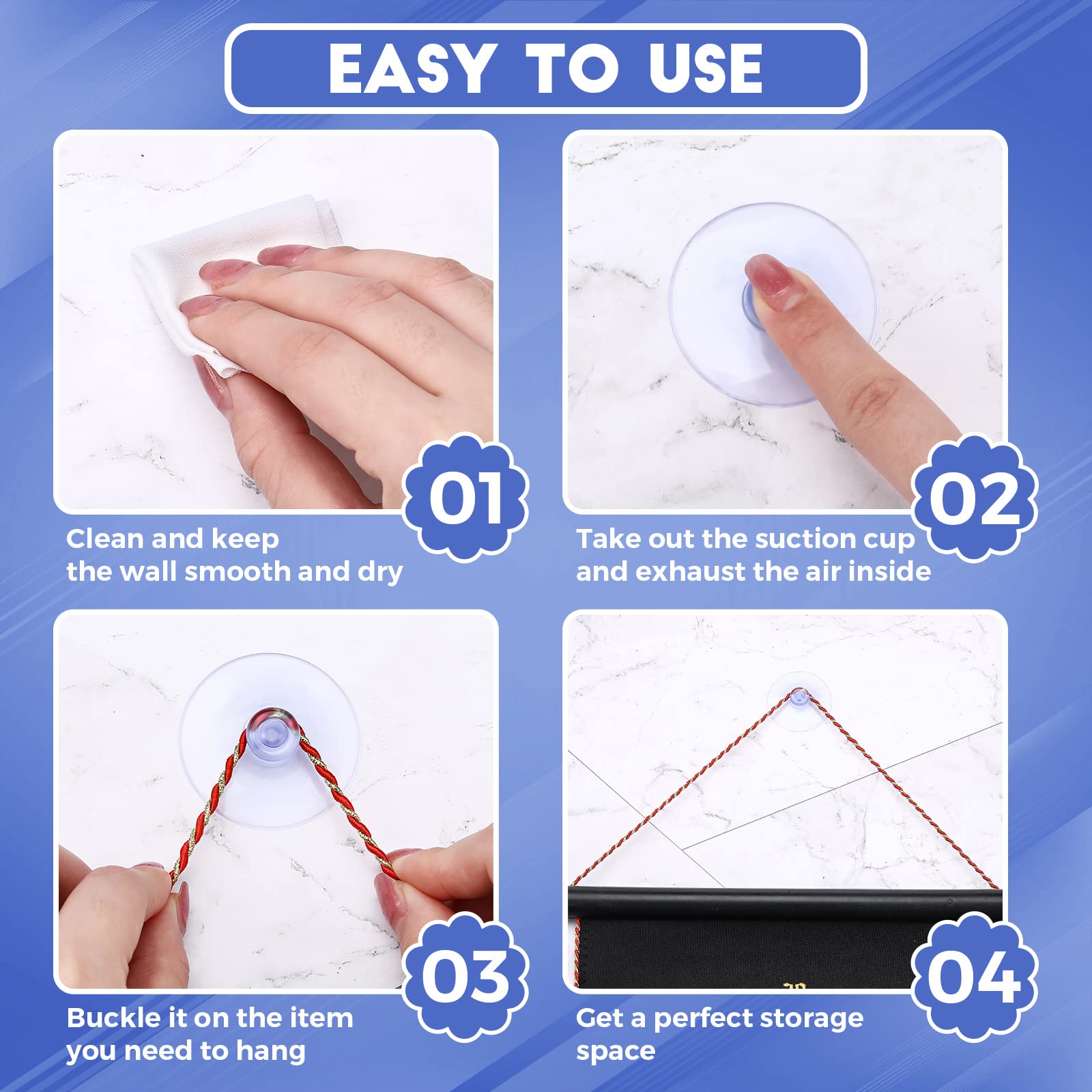 EASY TO USE

01
Clean and keep the wall smooth and dry

02
Take out the suction cup and exhaust the air inside

03
Buckle it on the item you need to hang

04
Get a perfect storage space