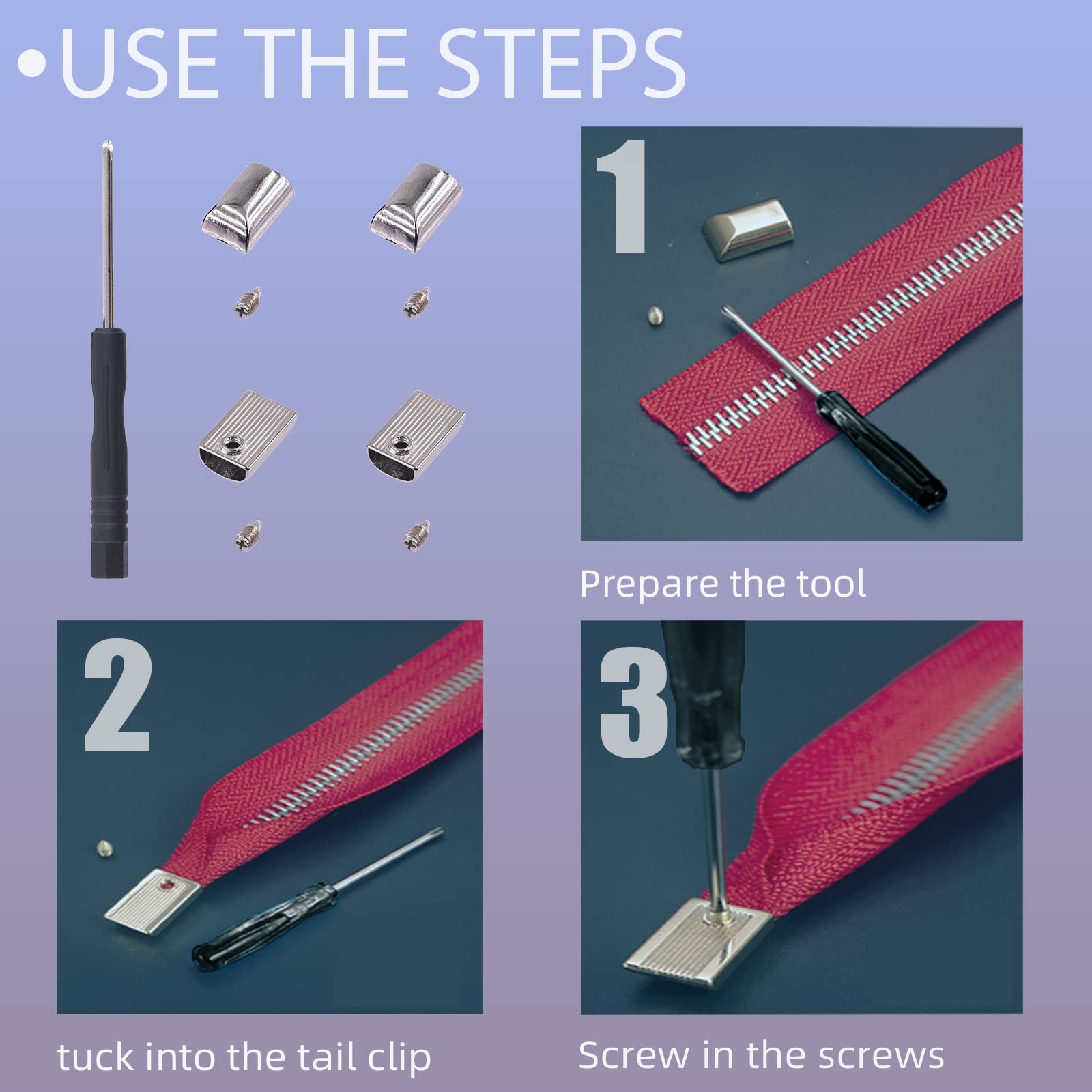 •USE THE STEPS

1

Prepare the tool

2

tuck into the tail clip

3

Screw in the screws