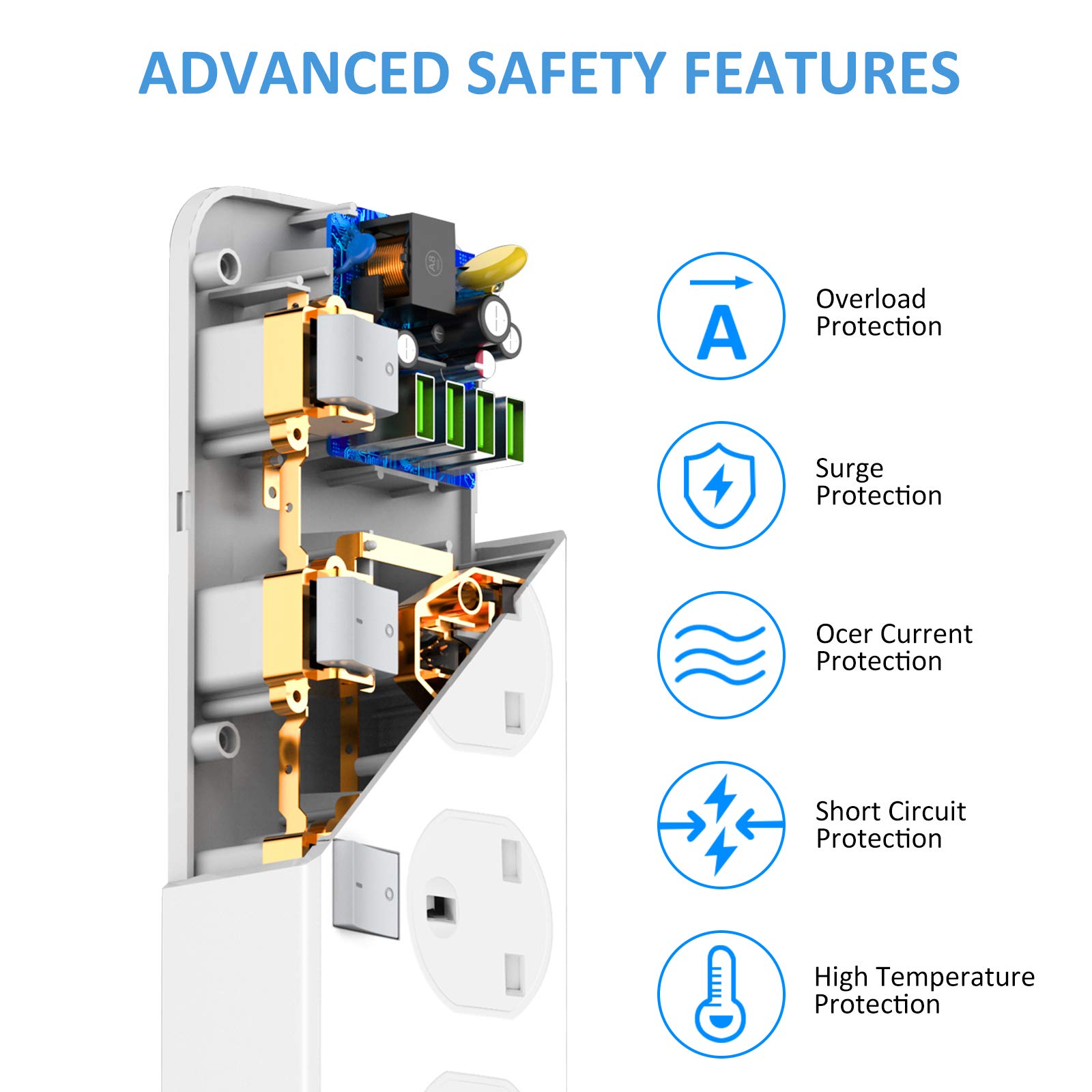 ADVANCED SAFETY FEATURES

A

Overload Protection

Surge Protection

Ocer Current Protection

Short Circuit Protection

High Temperature Protection