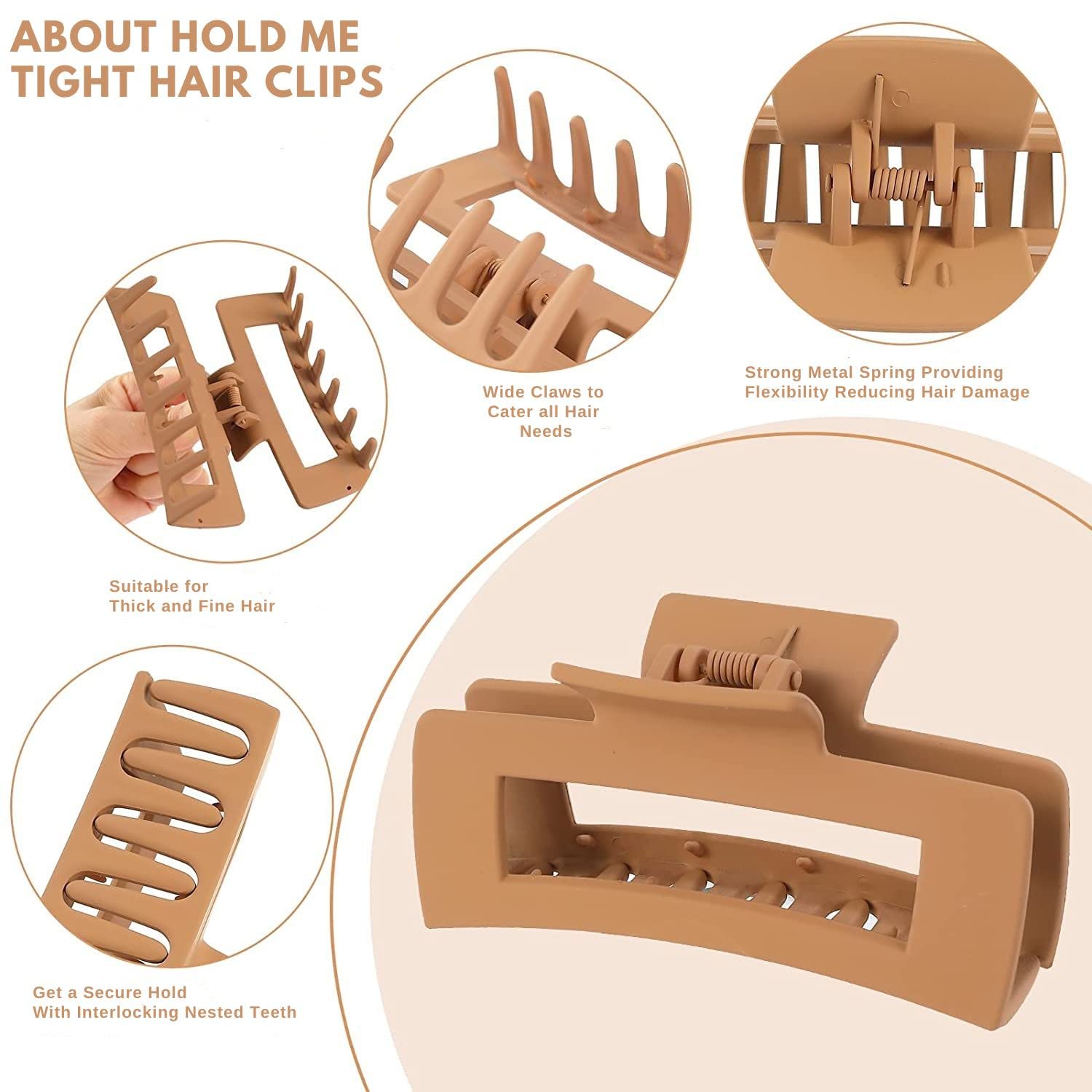 ABOUT HOLD ME TIGHT HAIR CLIPS

Wide Claws to Cater all Hair Needs

Strong Metal Spring Providing Flexibility Reducing Hair Damage

Suitable for Thick and Fine Hair

Get a Secure Hold With Interlocking Nested Teeth