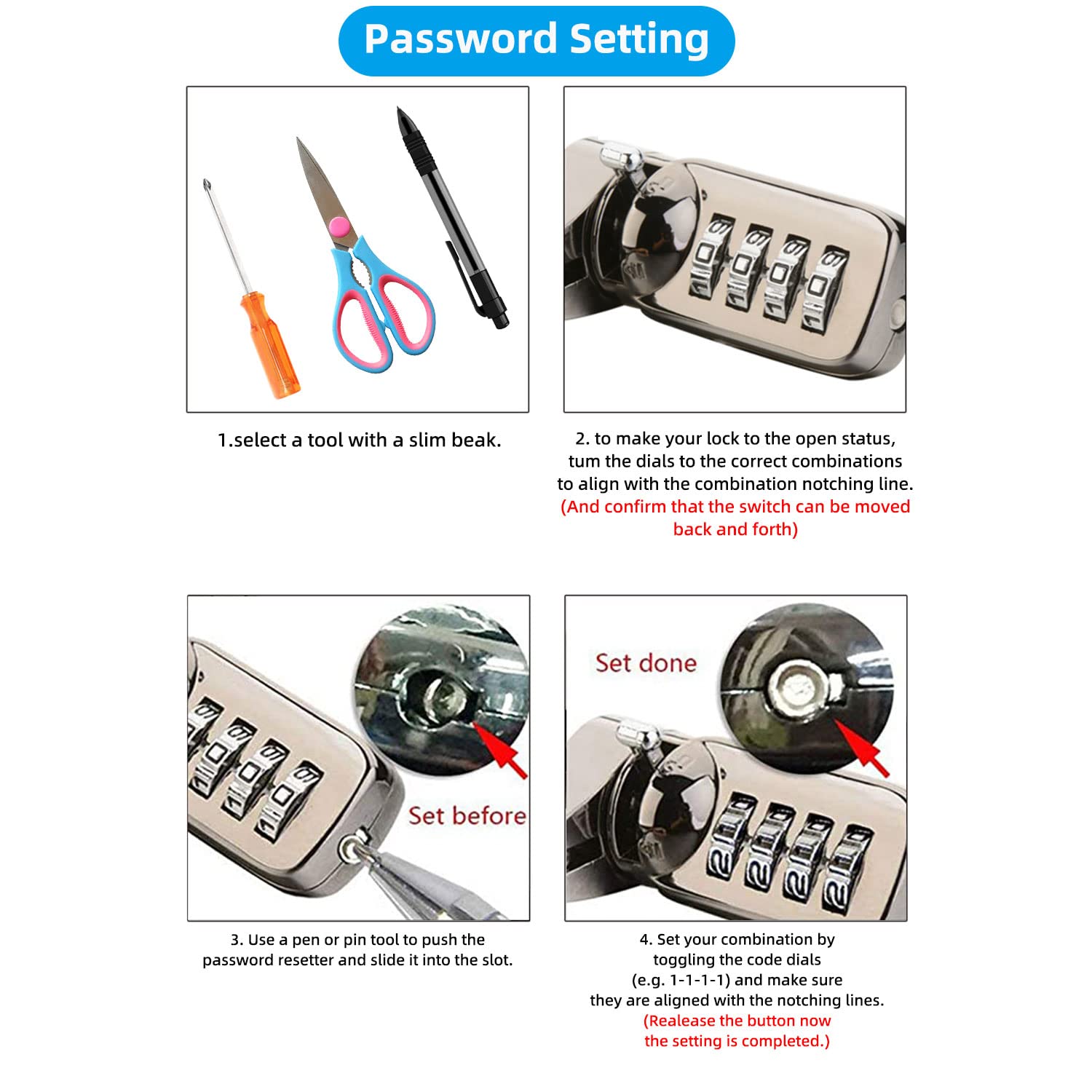 Password Setting

1.select a tool with a slim beak.

2. to make your lock to the open status, tum the dials to the correct combinations to align with the combination notching line. (And confirm that the switch can be moved back and forth)

Set before

3. Use a pen or pin tool to push the password resetter and slide it into the slot.

Set done

4. Set your combination by toggling the code dials (e.g. 1-1-1-1) and make sure they are aligned with the notching lines. (Realease the button now the setting is completed.)