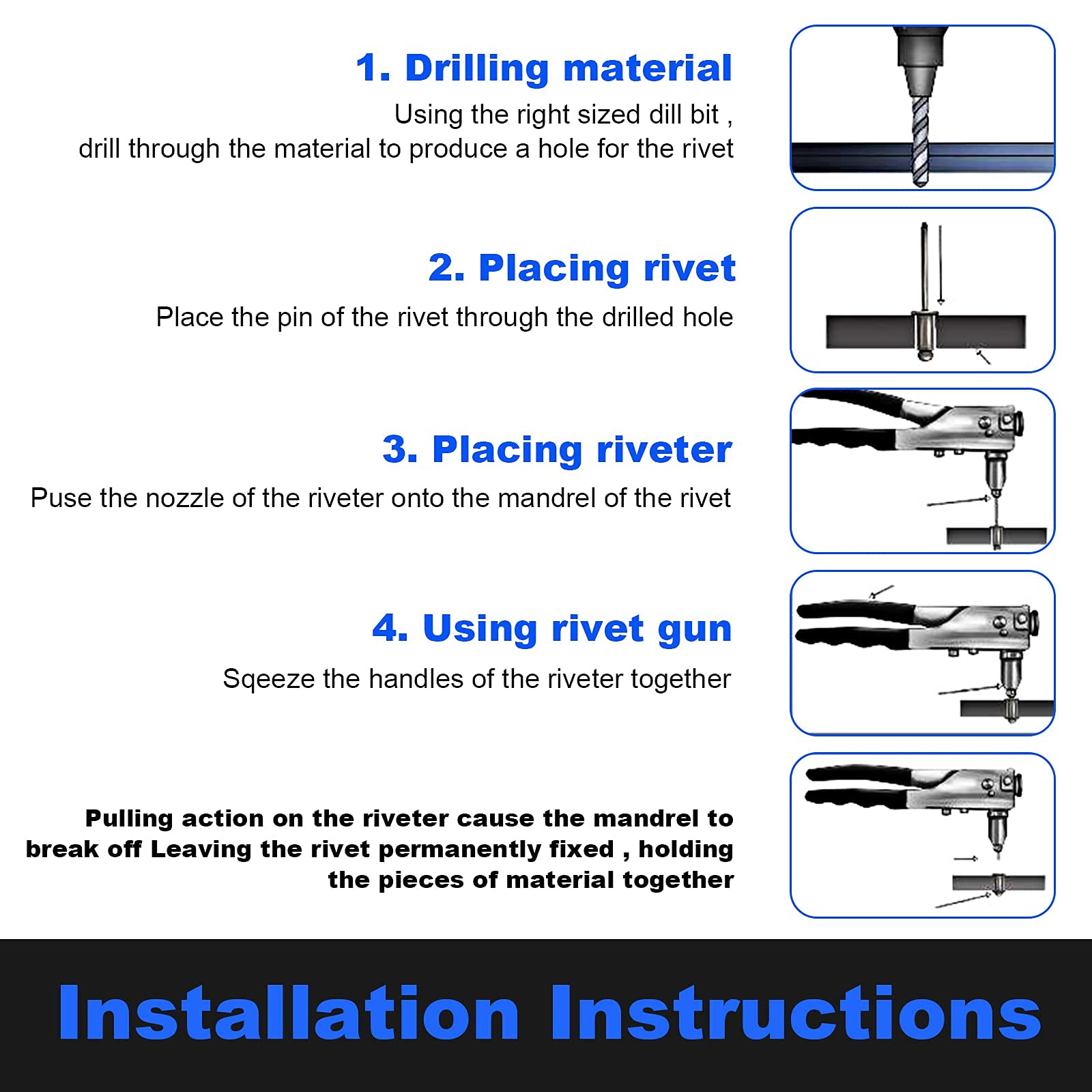 1. Drilling material

Using the right sized dill bit , drill through the material to produce a hole for the rivet

2. Placing rivet

Place the pin of the rivet through the drilled hole

3. Placing riveter

Puse the nozzle of the riveter onto the mandrel of the rivet

4. Using rivet gun

Sqeeze the handles of the riveter together

Pulling action on the riveter cause the mandrel to break off Leaving the rivet permanently fixed , holding the pieces of material together

Installation Instructions