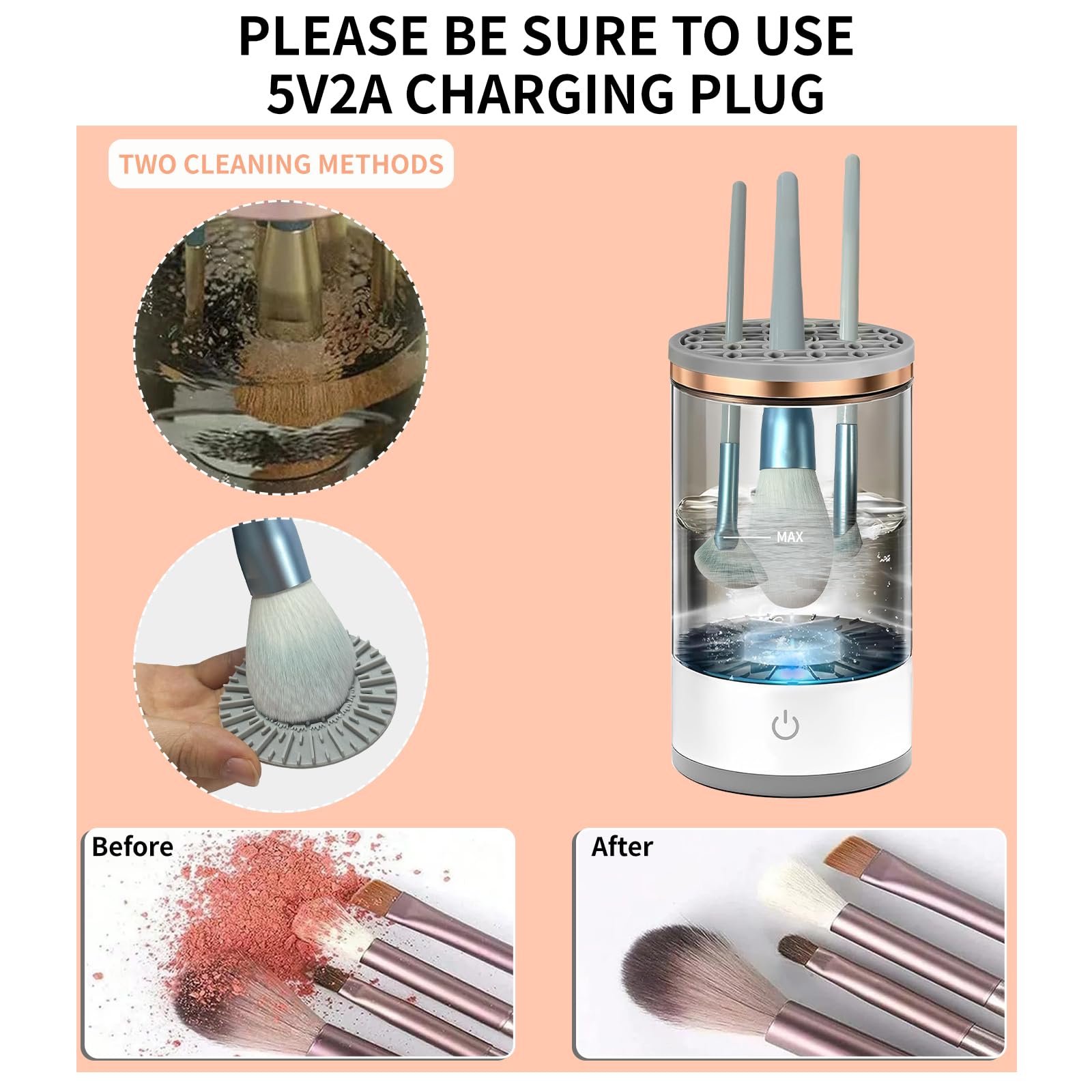 PLEASE BE SURE TO USE 5V2A CHARGING PLUG

TWO CLEANING METHODS

MAX

Before

After