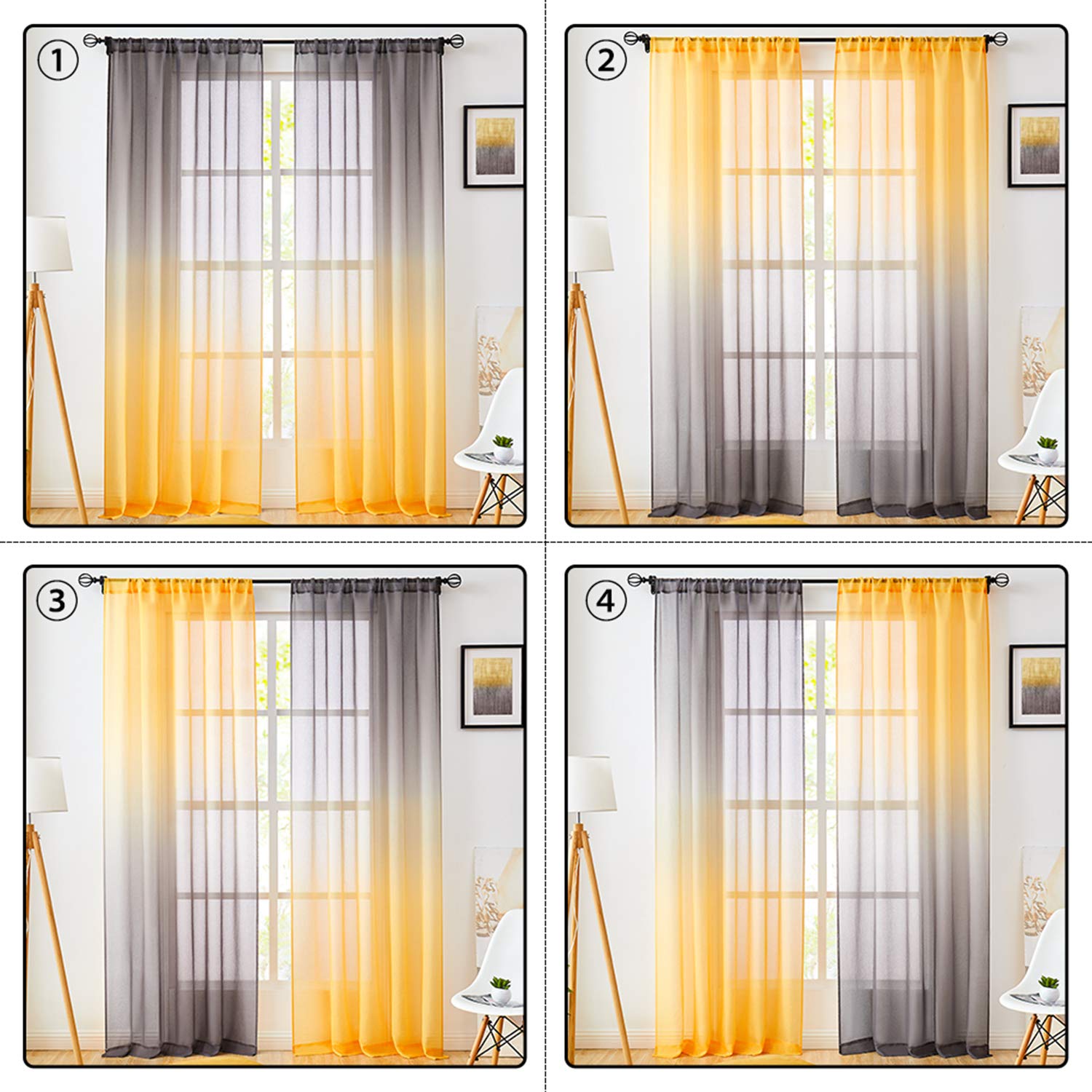 ①

②

③

④