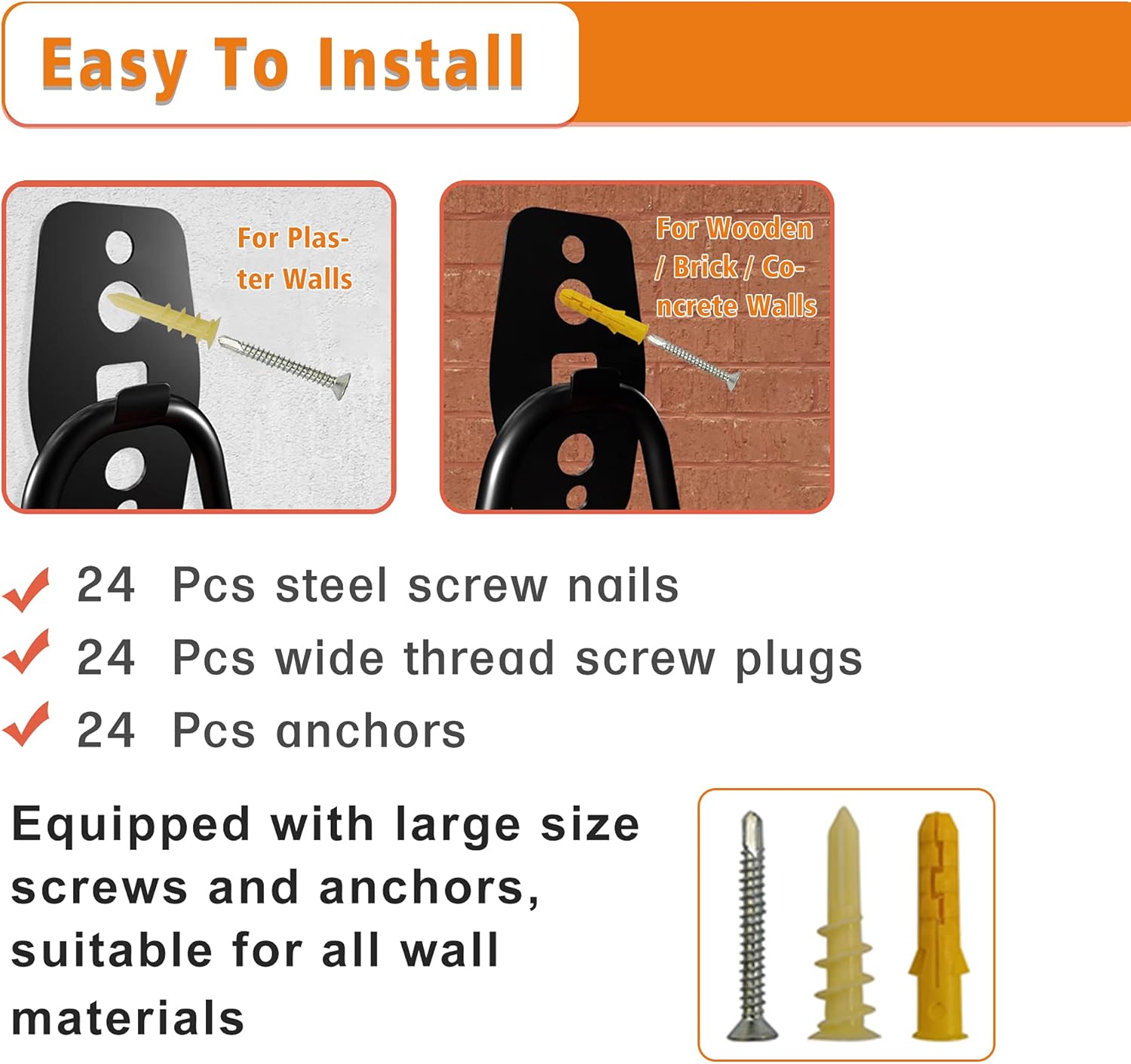 Easy To Install

For Plaster Walls

For Wooden / Brick / Concrete Walls

24 Pcs steel screw nails
24 Pcs wide thread screw plugs
24 Pcs anchors

Equipped with large size screws and anchors, suitable for all wall materials