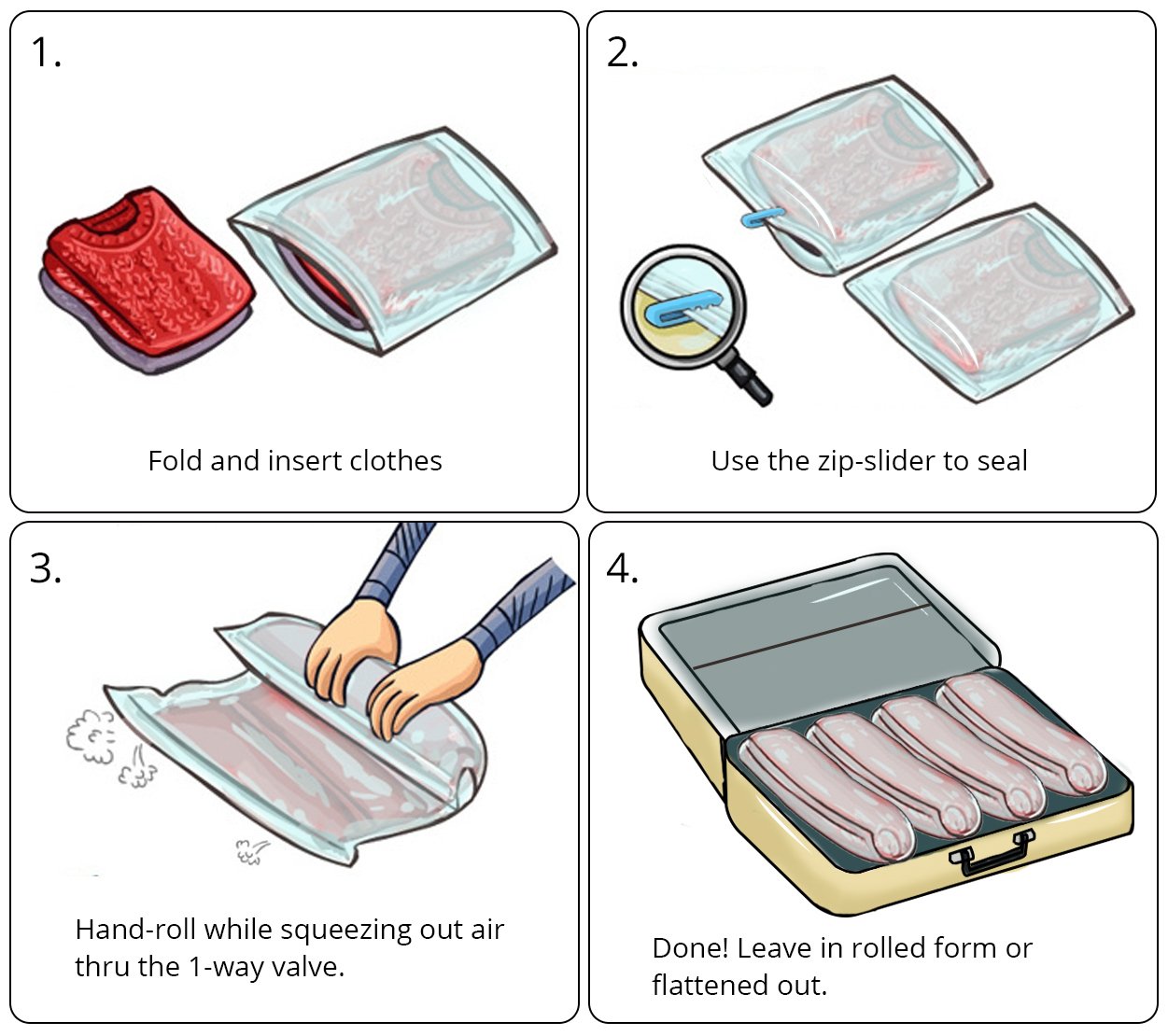 1.

Fold and insert clothes

2.

Use the zip-slider to seal

3.

Hand-roll while squeezing out air thru the 1-way valve.

4.

Done! Leave in rolled form or flattened out.