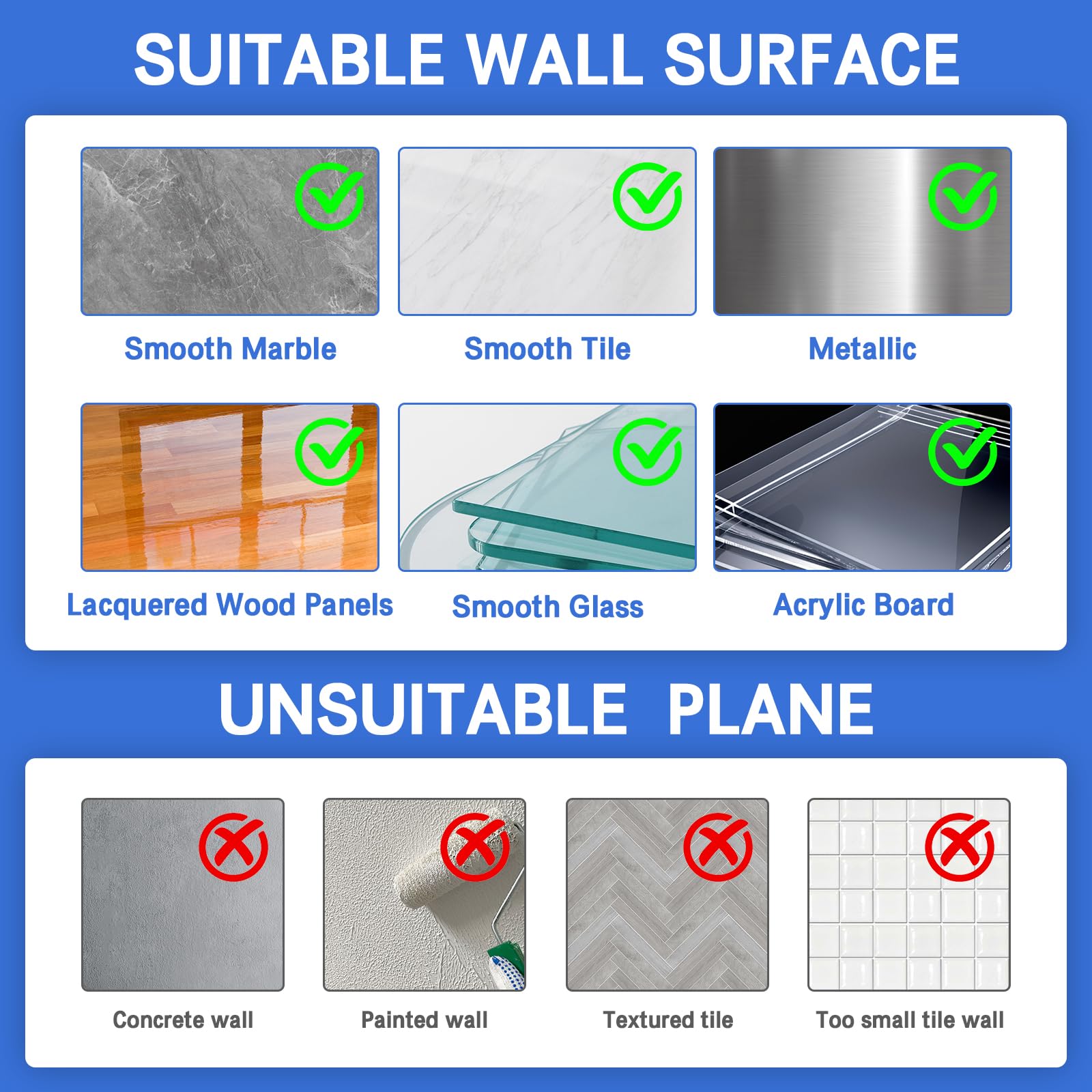 SUITABLE WALL SURFACE

Smooth Marble

Smooth Tile

Metallic

Lacquered Wood Panels

Smooth Glass

Acrylic Board

UNSUITABLE PLANE

Concrete wall

Painted wall

Textured tile

Too small tile wall