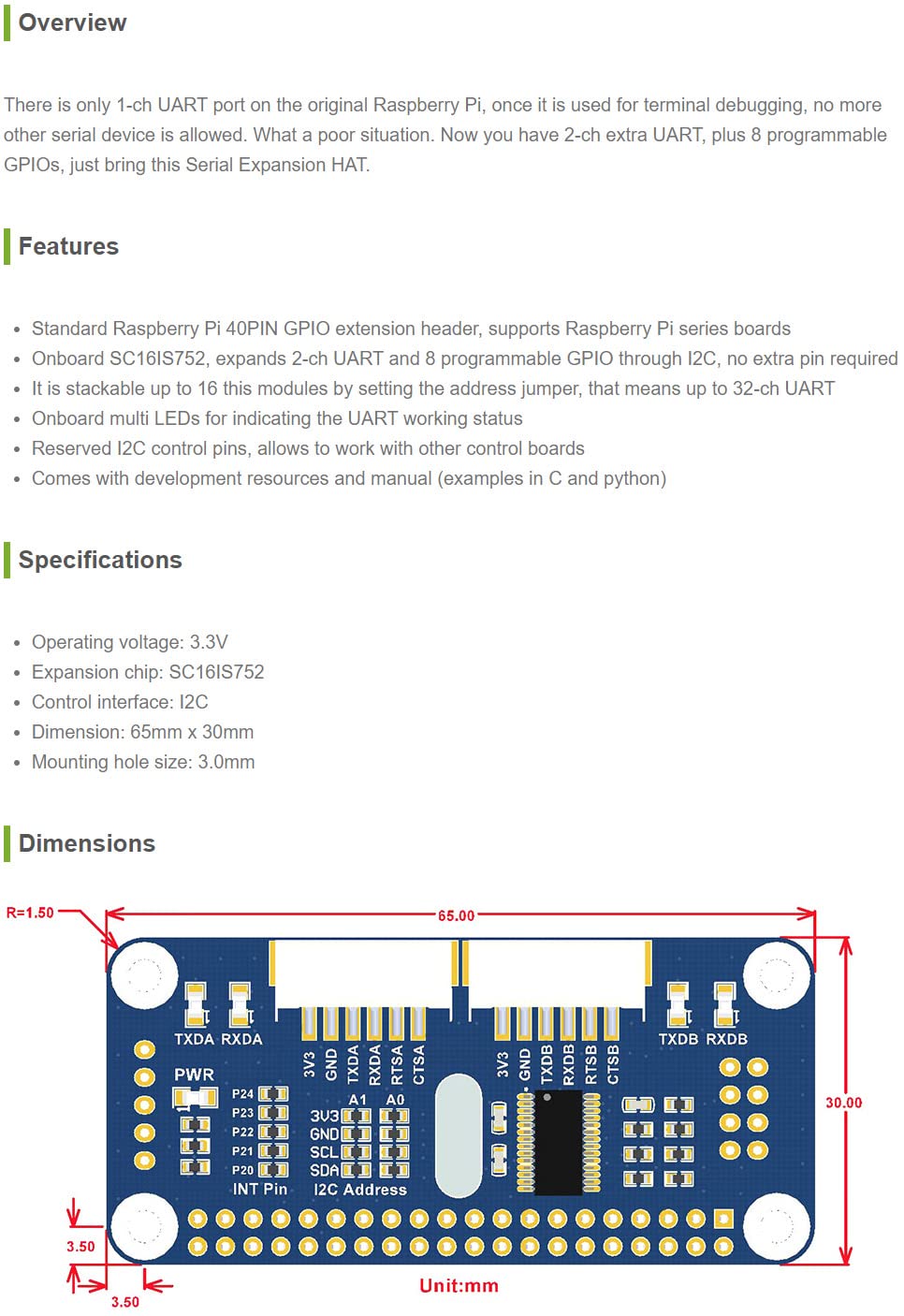 Overview

There is only 1-ch UART port on the original Raspberry Pi, once it is used for terminal debugging, no more other serial device is allowed. What a poor situation. Now you have 2-ch extra UART, plus 8 programmable GPIOs, just bring this Serial Expansion HAT.

Features

- Standard Raspberry Pi 40PIN GPIO extension header, supports Raspberry Pi series boards
- Onboard SC16IS752, expands 2-ch UART and 8 programmable GPIO through I2C, no extra pin required
- It is stackable up to 16 this modules by setting the address jumper, that means up to 32-ch UART
- Onboard multi LEDs for indicating the UART working status
- Reserved I2C control pins, allows to work with other control boards
- Comes with development resources and manual (examples in C and python)

Specifications

- Operating voltage: 3.3V
- Expansion chip: SC16IS752
- Control interface: I2C
- Dimension: 65mm x 30mm
- Mounting hole size: 3.0mm

Dimensions

R=1.50
65.00
TXDA RXDA
3V3 GND TXDA RXDA RTSA CTSA
3V3 GND TXDB RXDB RTSB CTSB
TXDB RXDB
PWR
P24
P23
P22
P21
P20
INT Pin
A1 A0
3V3
GND
SCL
SDA
I2C Address
30.00
3.50
3.50
Unit:mm