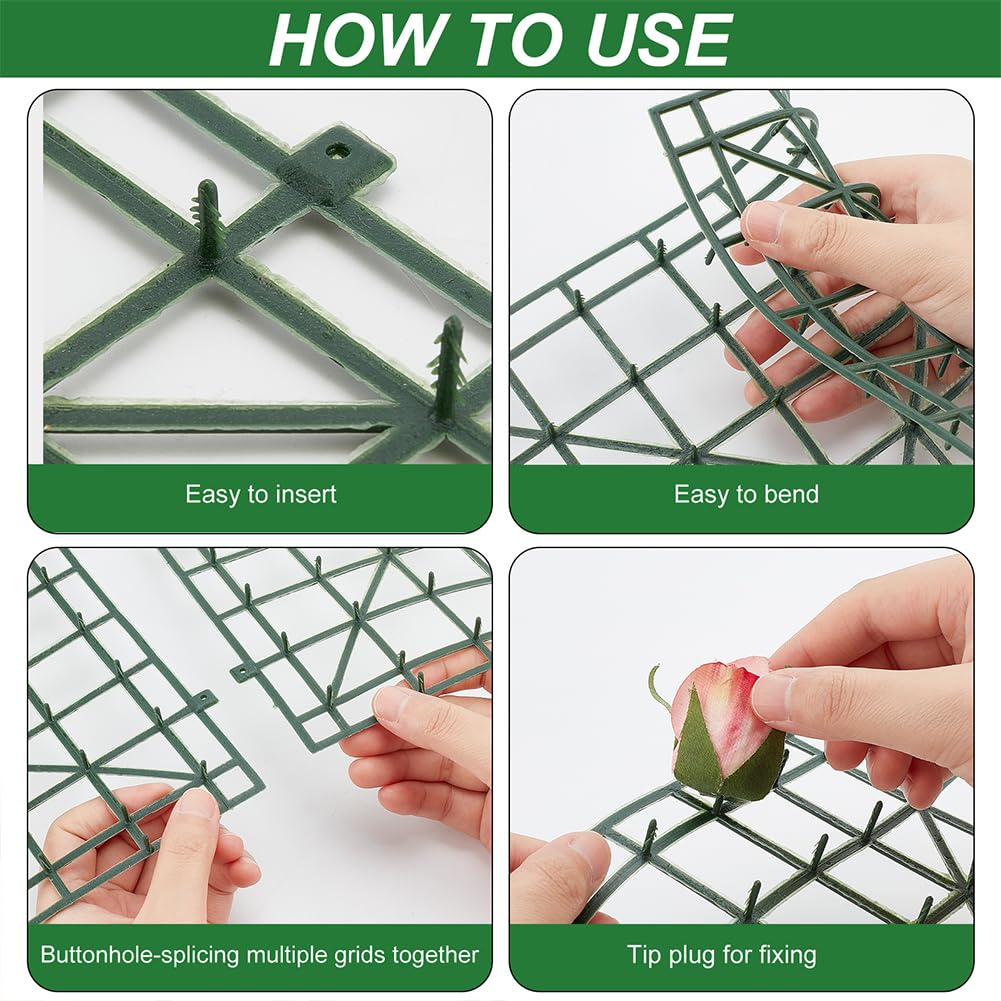 HOW TO USE

Easy to insert

Easy to bend

Buttonhole-splicing multiple grids together

Tip plug for fixing