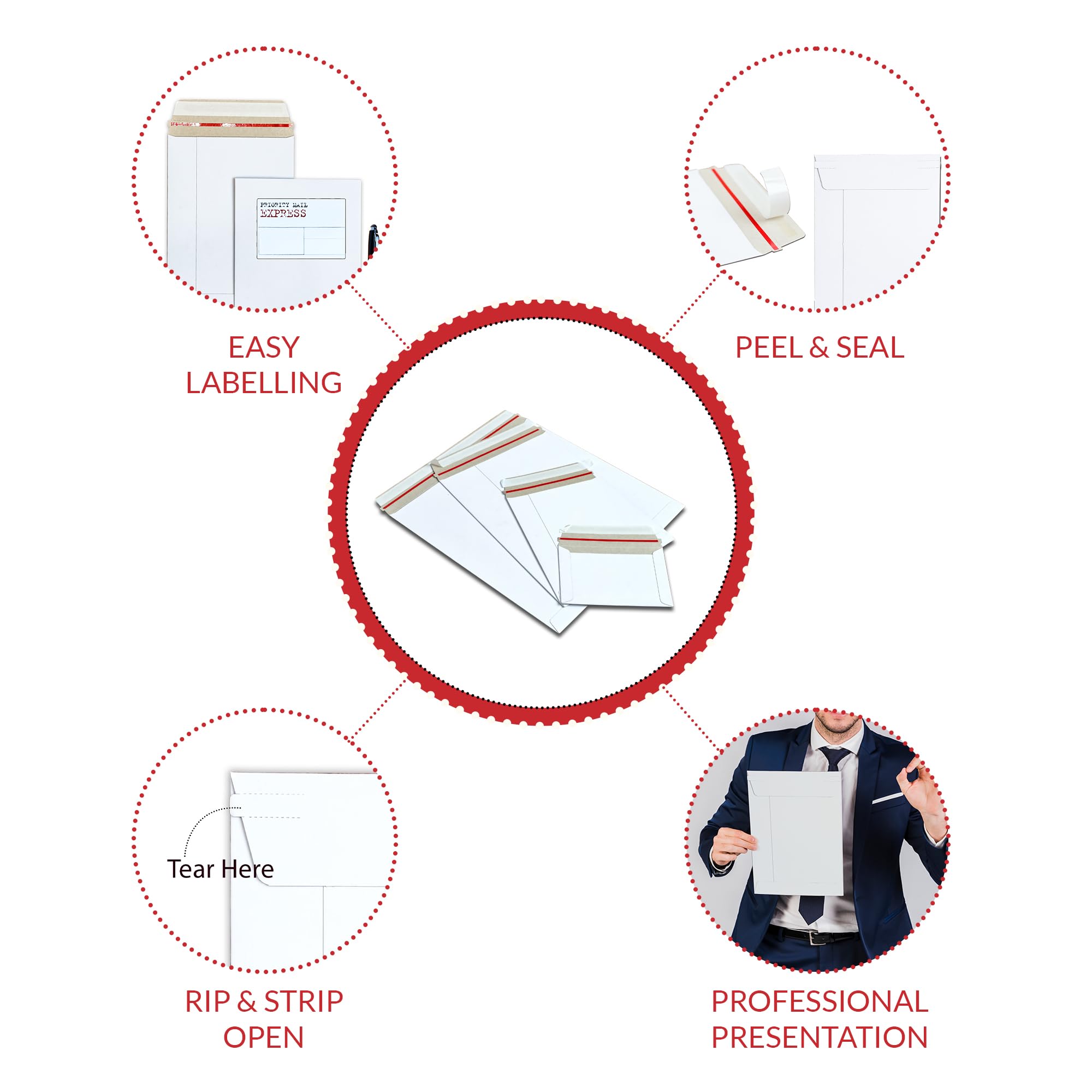 PRIORITY MAIL
EXPRESS

EASY
LABELLING

PEEL & SEAL

Tear Here

RIP & STRIP
OPEN

PROFESSIONAL
PRESENTATION