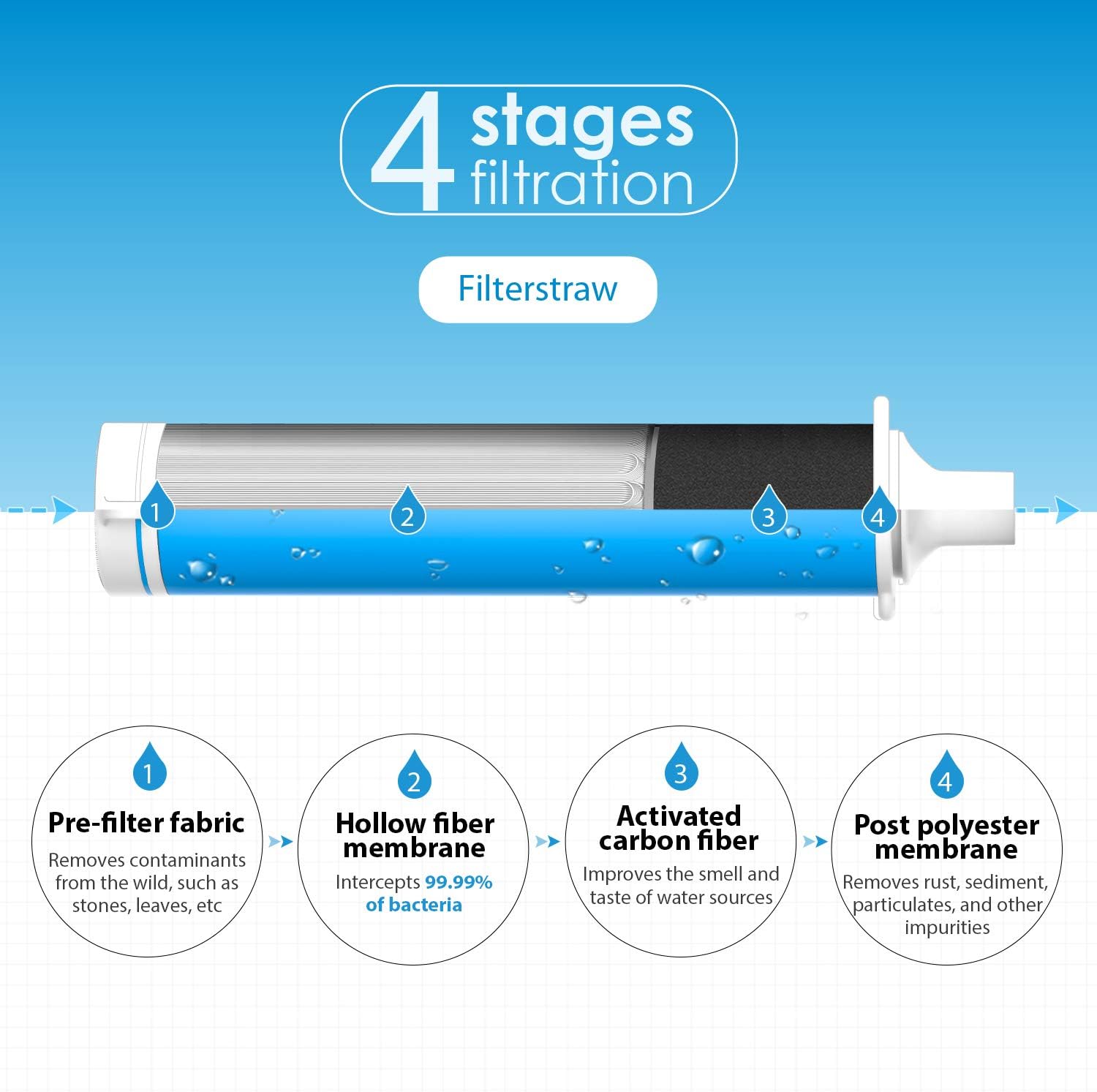 4 stages filtration

Filterstraw

1 2 3 4

1
Pre-filter fabric
Removes contaminants from the wild, such as stones, leaves, etc

2
Hollow fiber membrane
Intercepts 99.99% of bacteria

3
Activated carbon fiber
Improves the smell and taste of water sources

4
Post polyester membrane
Removes rust, sediment, particulates, and other impurities