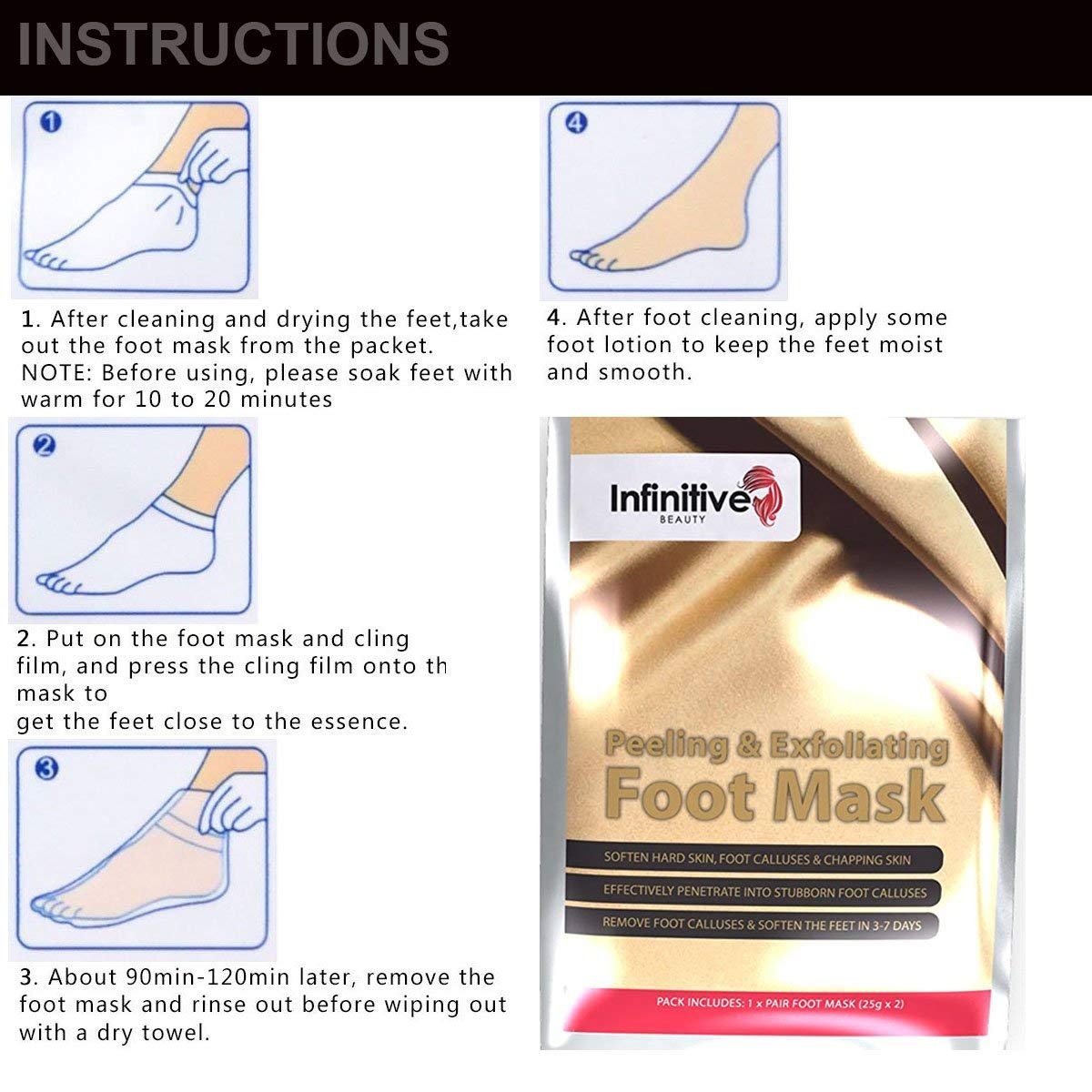 INSTRUCTIONS

1

1. After cleaning and drying the feet,take out the foot mask from the packet.
NOTE: Before using, please soak feet with warm for 10 to 20 minutes

2

2. Put on the foot mask and cling film, and press the cling film onto th mask to
get the feet close to the essence.

3

3. About 90min-120min later, remove the foot mask and rinse out before wiping out with a dry towel.

4

4. After foot cleaning, apply some foot lotion to keep the feet moist and smooth.

Infinitive BEAUTY

Peeling & Exfoliating Foot Mask

SOFTEN HARD SKIN, FOOT CALLUSES & CHAPPING SKIN

EFFECTIVELY PENETRATE INTO STUBBORN FOOT CALLUSES

REMOVE FOOT CALLUSES & SOFTEN THE FEET IN 3-7 DAYS

PACK INCLUDES: 1 x PAIR FOOT MASK (25g x 2)