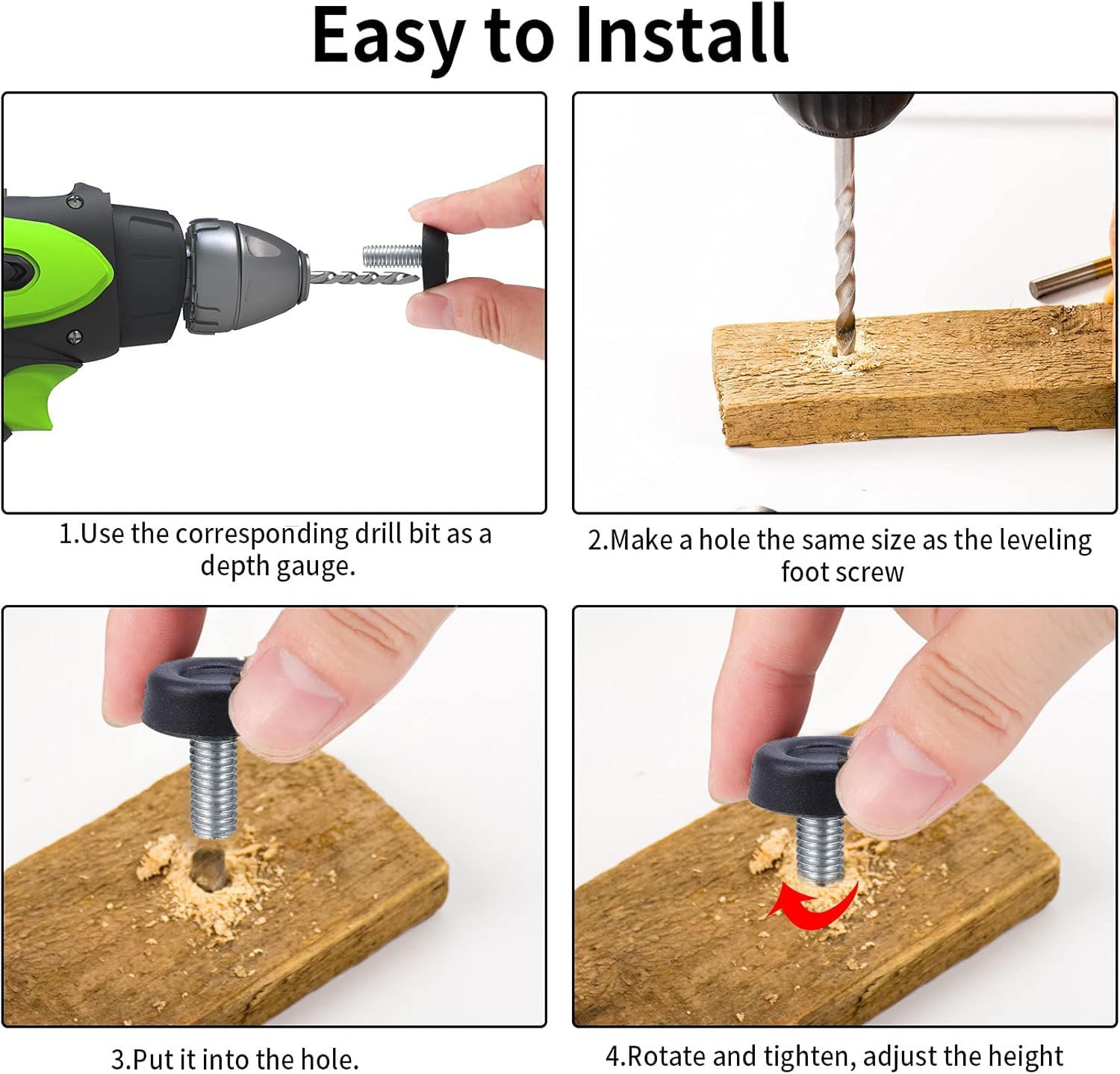 Easy to Install

1.Use the corresponding drill bit as a depth gauge.

2.Make a hole the same size as the leveling foot screw

3.Put it into the hole.

4.Rotate and tighten, adjust the height