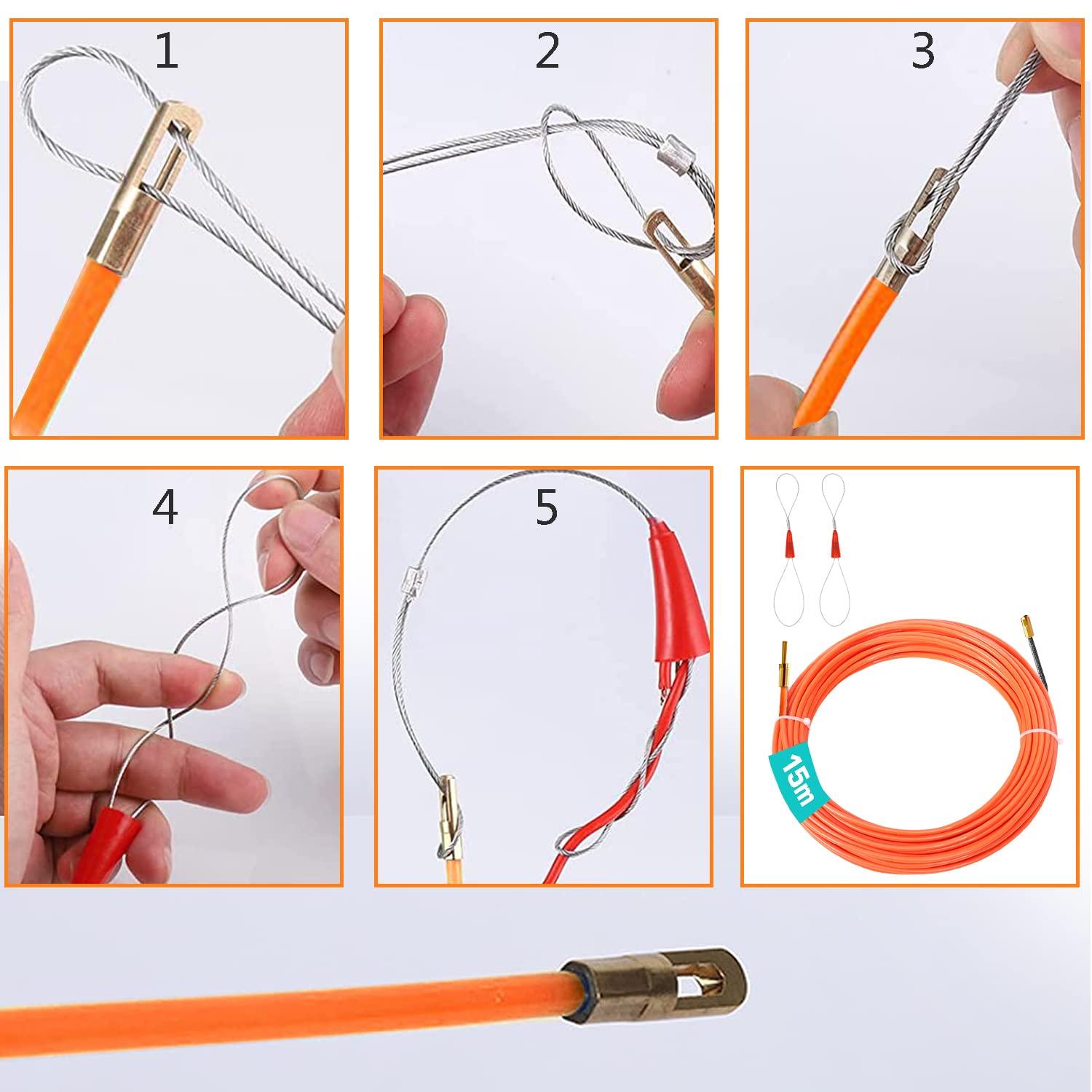 1

2

3

4

5

15m