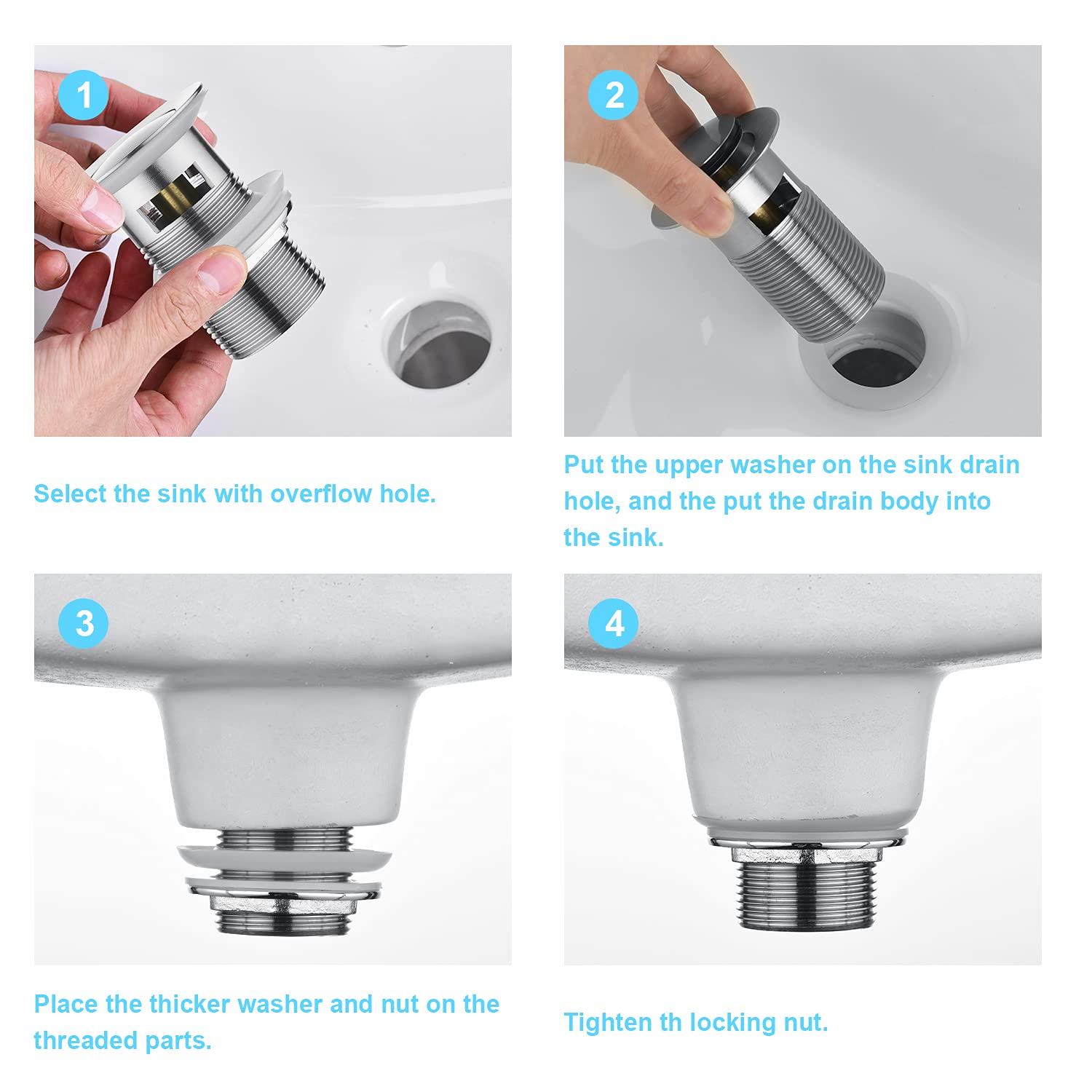 1

Select the sink with overflow hole.

2

Put the upper washer on the sink drain hole, and the put the drain body into the sink.

3

Place the thicker washer and nut on the threaded parts.

4

Tighten th locking nut.