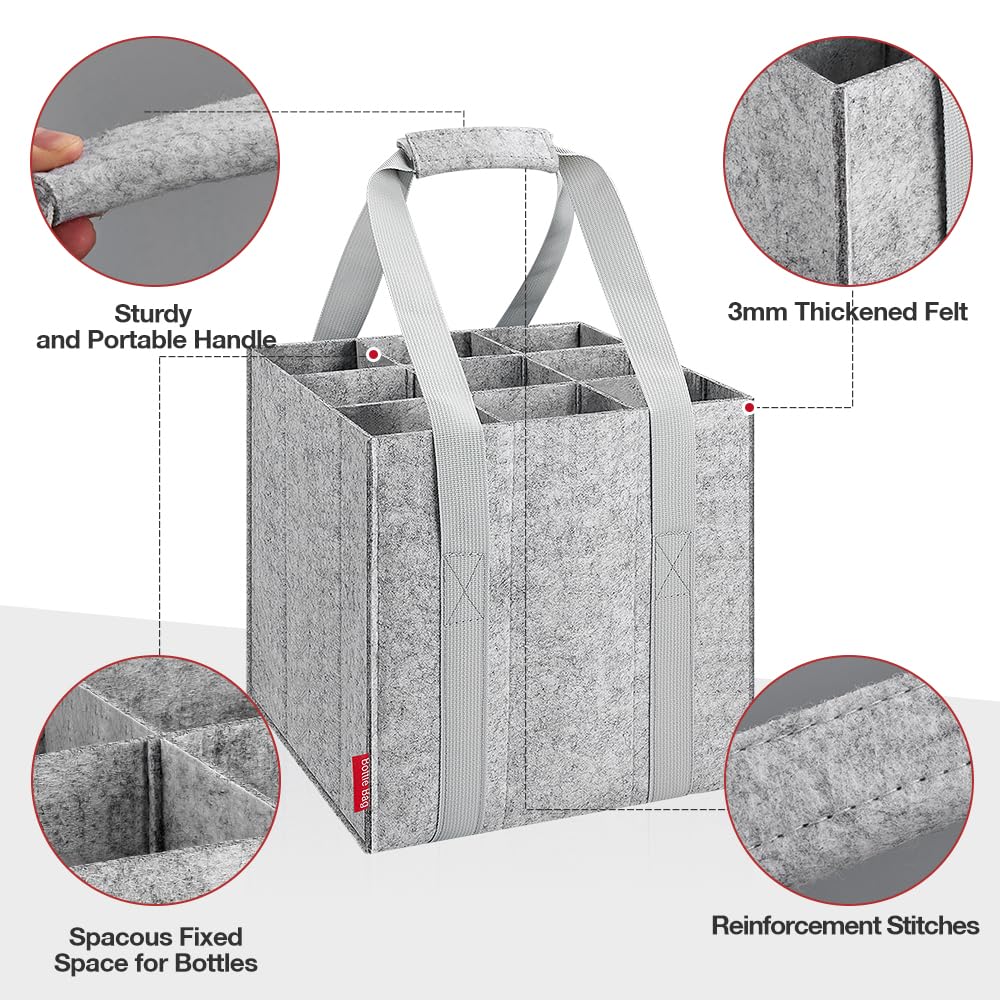 Sturdy
and Portable Handle

3mm Thickened Felt

Bottle Bag

Spacous Fixed
Space for Bottles

Reinforcement Stitches