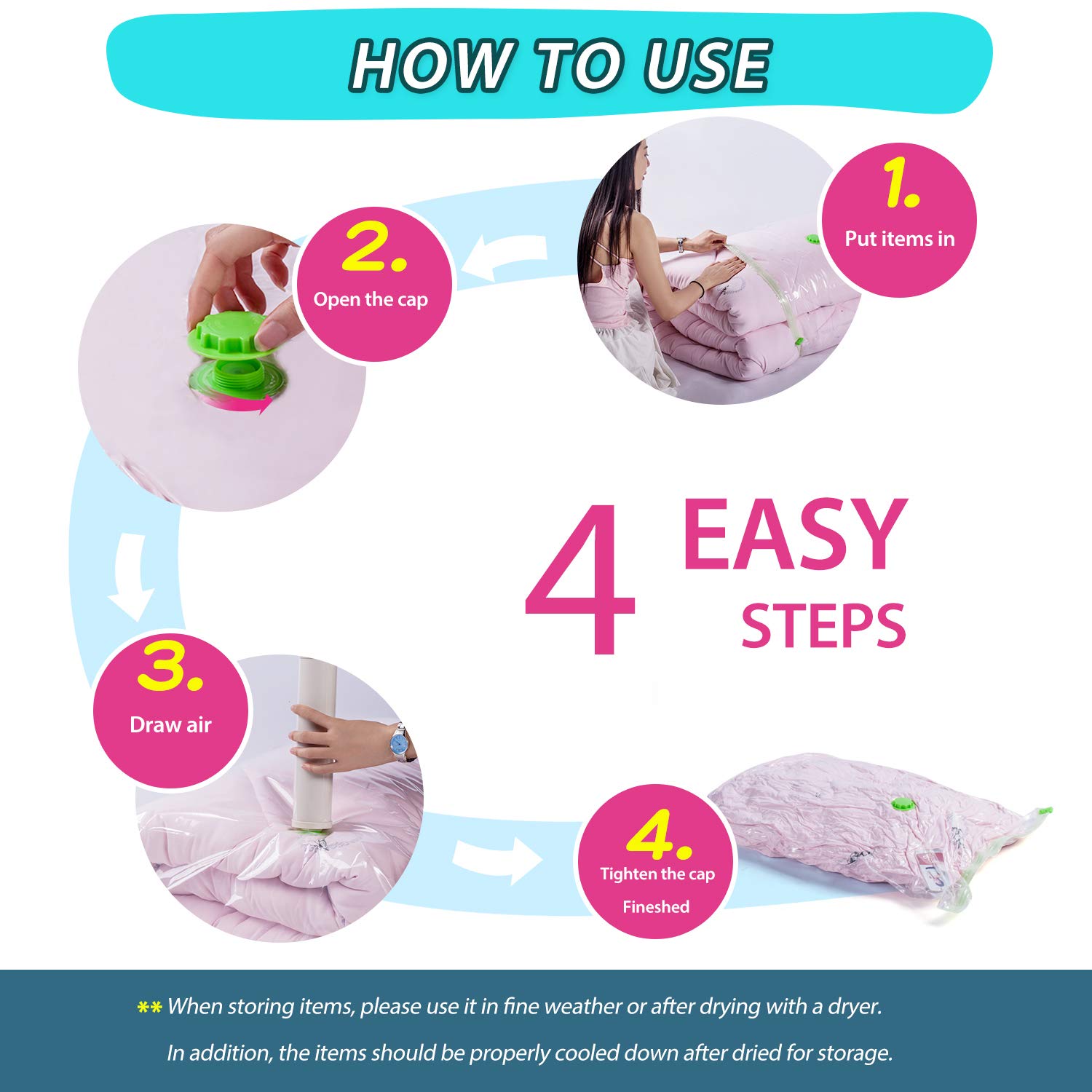 HOW TO USE

1.
Put items in

2.
Open the cap

4 EASY STEPS

3.
Draw air

4.
Tighten the cap
Fineshed

** When storing items, please use it in fine weather or after drying with a dryer.
In addition, the items should be properly cooled down after dried for storage.