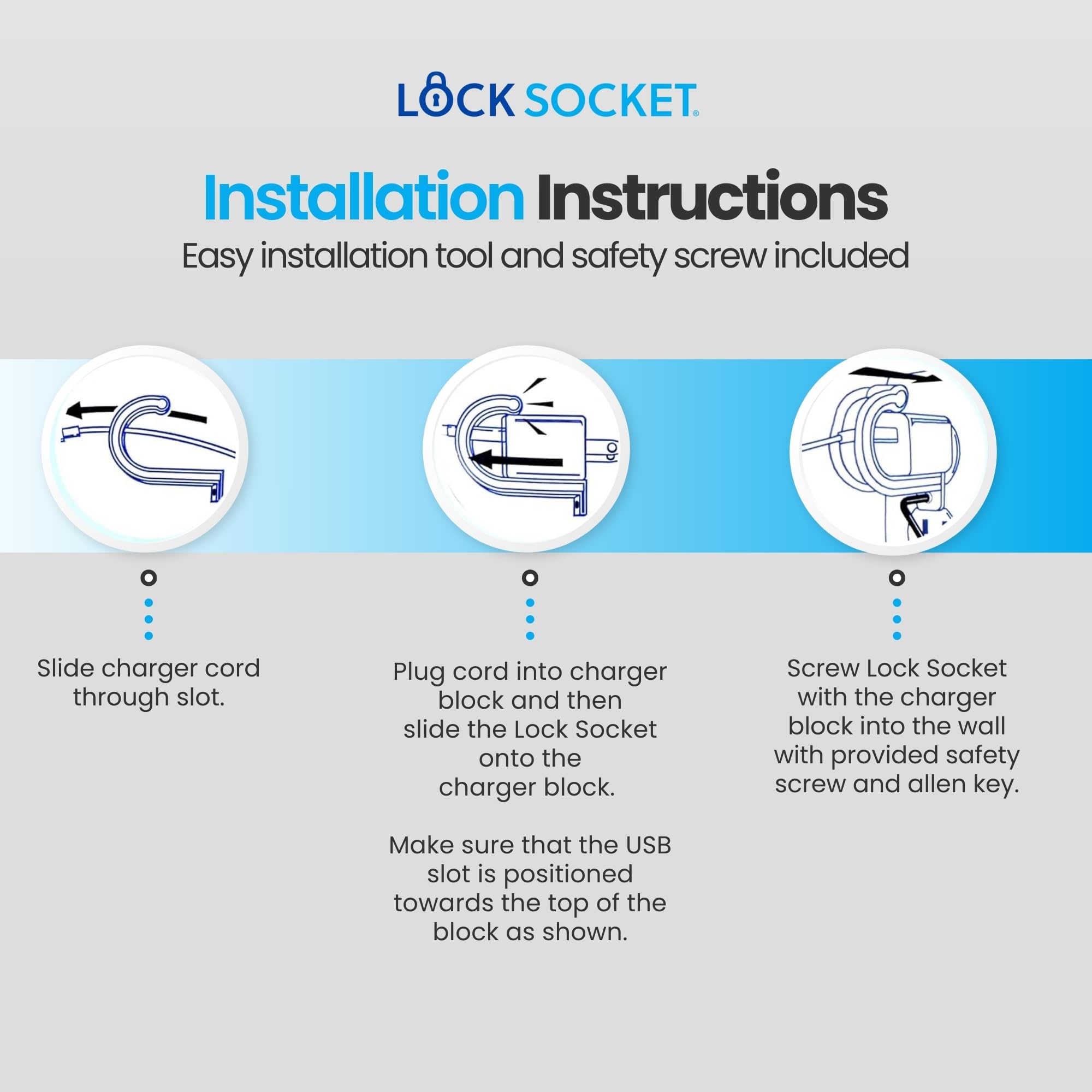 LOCK SOCKET®

Installation Instructions
Easy installation tool and safety screw included

Slide charger cord through slot.

Plug cord into charger block and then slide the Lock Socket onto the charger block.

Make sure that the USB slot is positioned towards the top of the block as shown.

Screw Lock Socket with the charger block into the wall with provided safety screw and allen key.