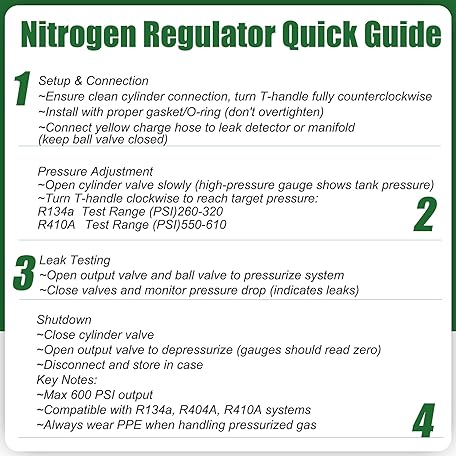 Nitrogen Regulator Quick Guide

1
Setup & Connection
~Ensure clean cylinder connection, turn T-handle fully counterclockwise
~Install with proper gasket/O-ring (don't overtighten)
~Connect yellow charge hose to leak detector or manifold (keep ball valve closed)

Pressure Adjustment
~Open cylinder valve slowly (high-pressure gauge shows tank pressure)
~Turn T-handle clockwise to reach target pressure:
R134a Test Range (PSI)260-320
R410A Test Range (PSI)550-610
2

3
Leak Testing
~Open output valve and ball valve to pressurize system
~Close valves and monitor pressure drop (indicates leaks)

Shutdown
~Close cylinder valve
~Open output valve to depressurize (gauges should read zero)
~Disconnect and store in case
Key Notes:
~Max 600 PSI output
~Compatible with R134a, R404A, R410A systems
~Always wear PPE when handling pressurized gas
4