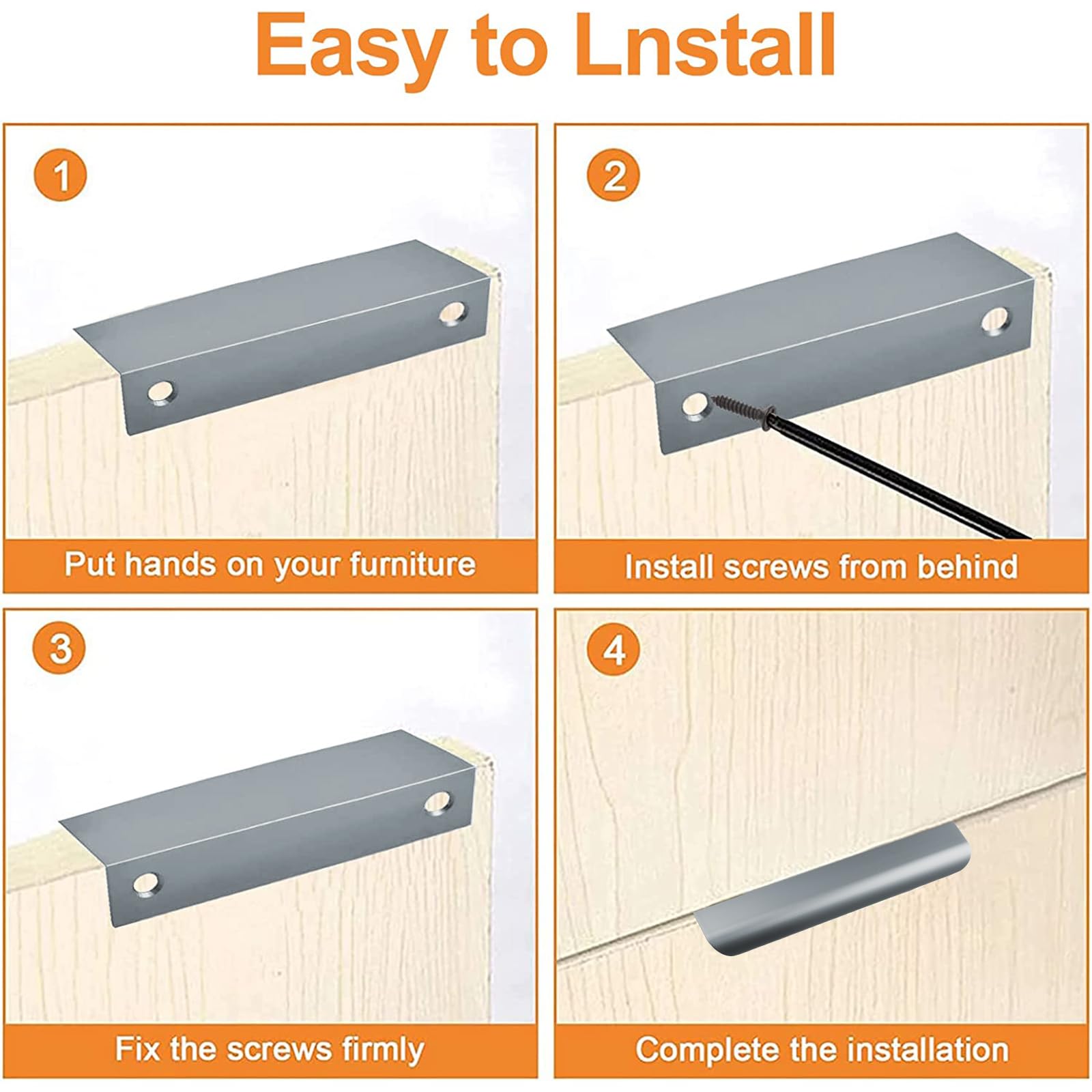 Easy to Lnstall

1

Put hands on your furniture

2

Install screws from behind

3

Fix the screws firmly

4

Complete the installation