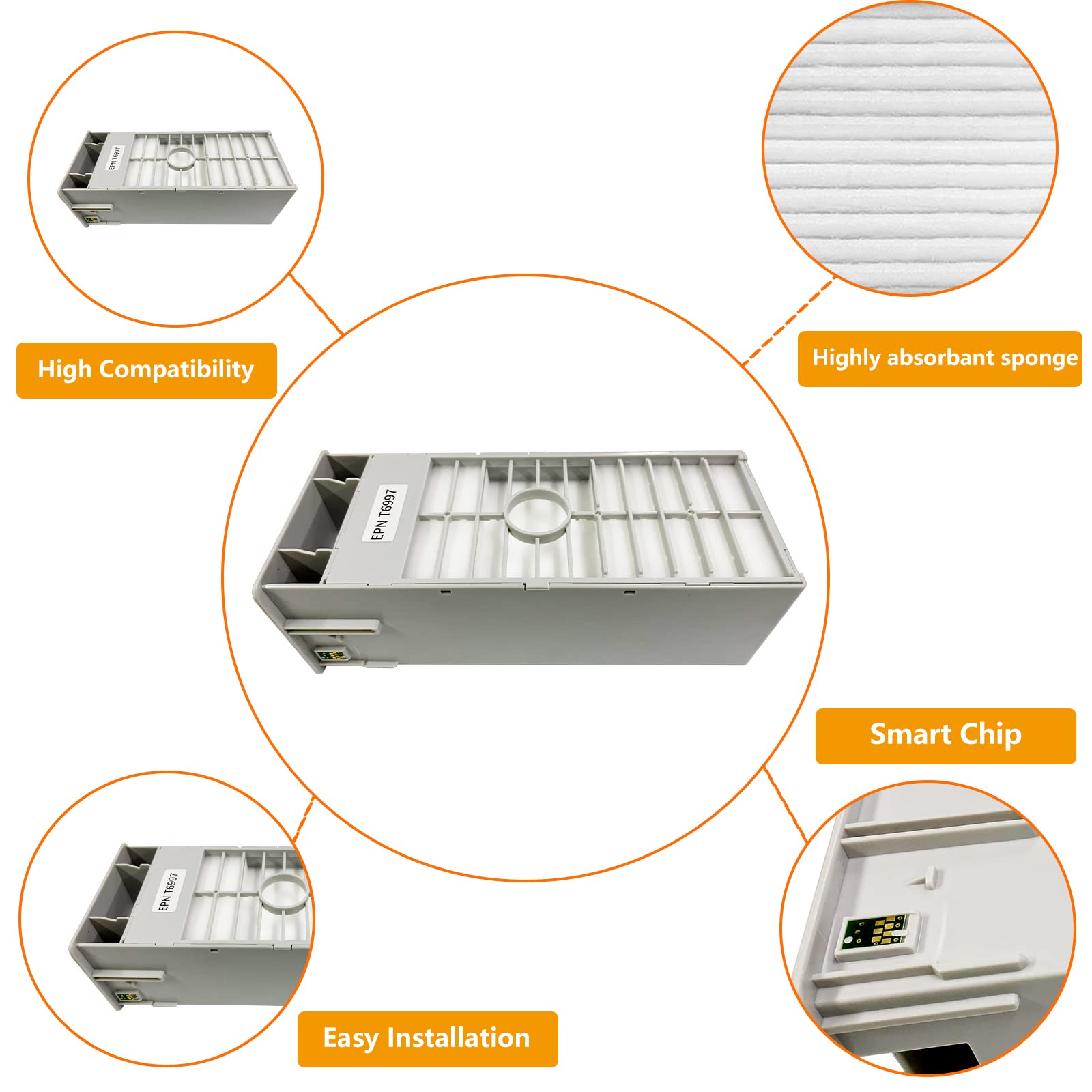 EPN T6997

High Compatibility

Highly absorbant sponge

EPN T6997

Smart Chip

EPN T6997

Easy Installation