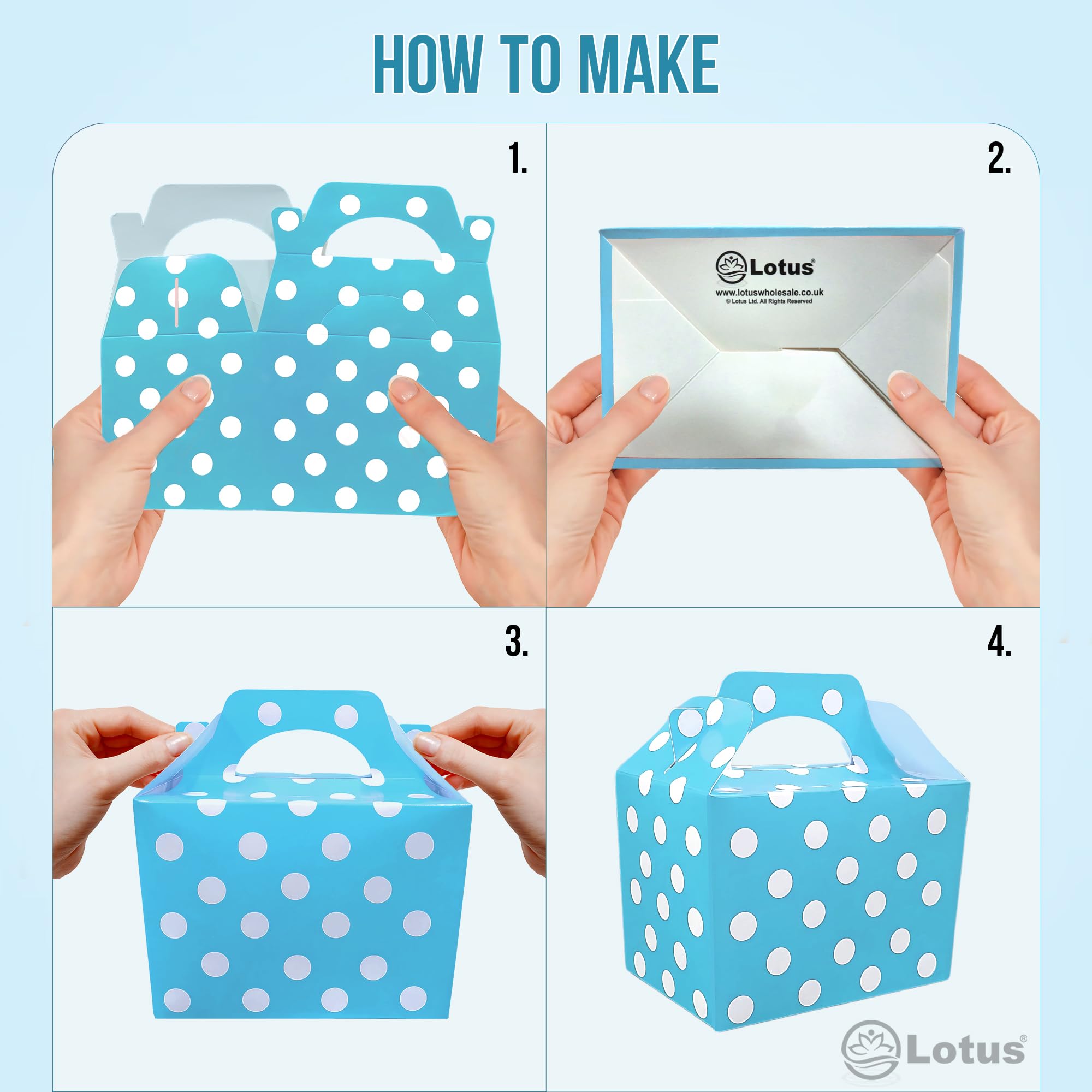 HOW TO MAKE

1.

2.

Lotus®
www.lotuswholesale.co.uk
© Lotus Ltd. All Rights Reserved

3.

4.

Lotus®