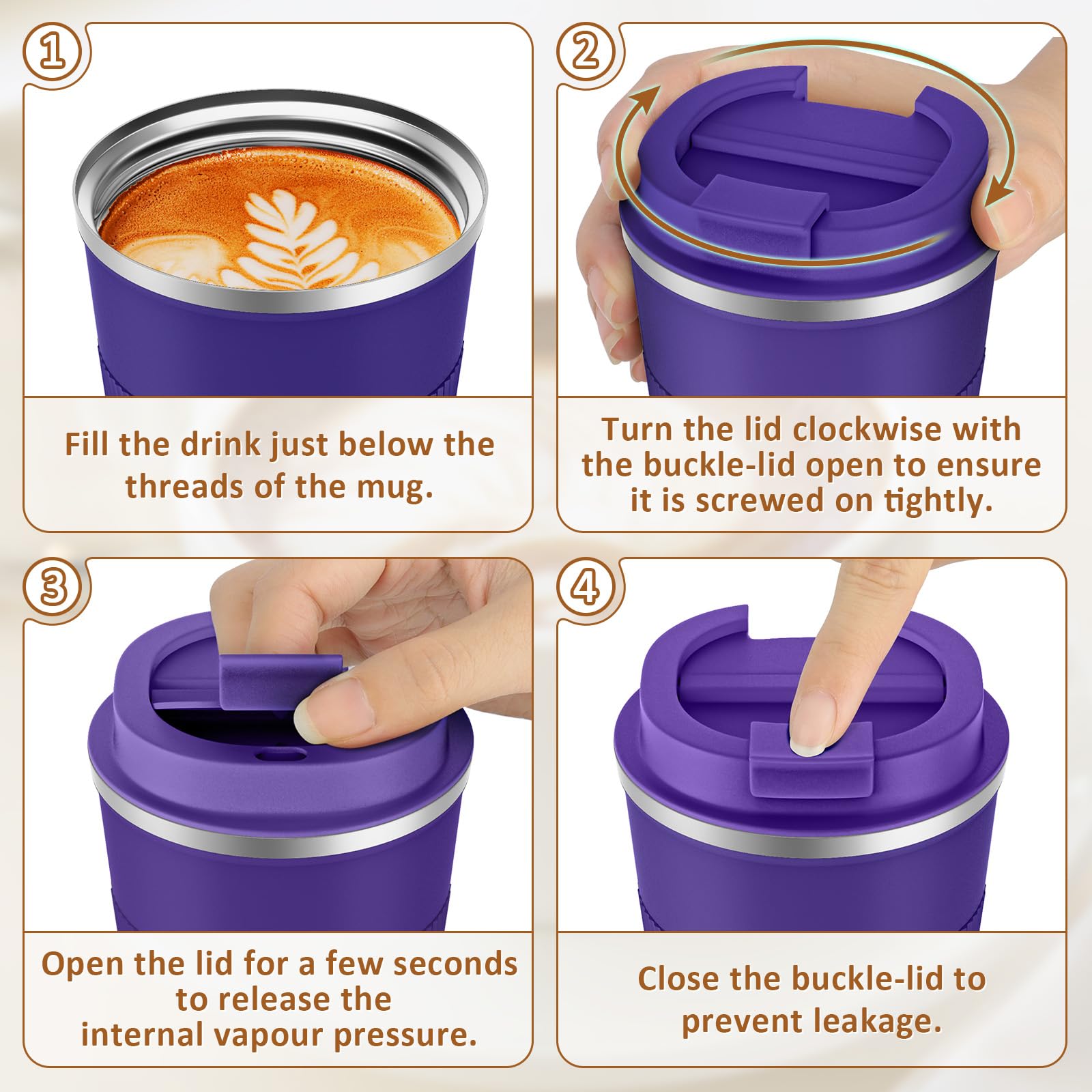 1

Fill the drink just below the threads of the mug.

2

Turn the lid clockwise with the buckle-lid open to ensure it is screwed on tightly.

3

Open the lid for a few seconds to release the internal vapour pressure.

4

Close the buckle-lid to prevent leakage.