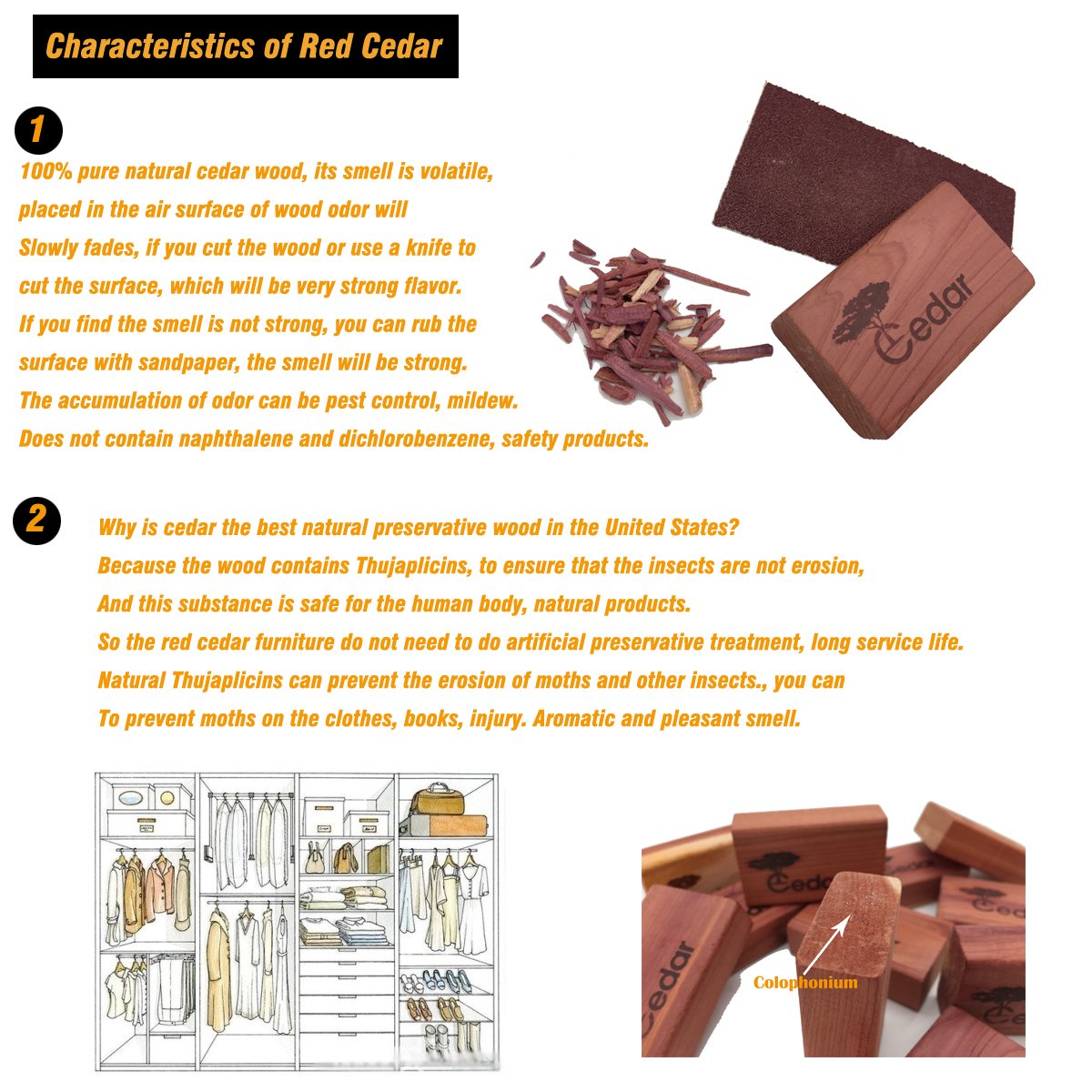 Characteristics of Red Cedar

1

100% pure natural cedar wood, its smell is volatile, placed in the air surface of wood odor will Slowly fades, if you cut the wood or use a knife to cut the surface, which will be very strong flavor. If you find the smell is not strong, you can rub the surface with sandpaper, the smell will be strong. The accumulation of odor can be pest control, mildew. Does not contain naphthalene and dichlorobenzene, safety products.

Cedar

2

Why is cedar the best natural preservative wood in the United States?
Because the wood contains Thujaplicins, to ensure that the insects are not erosion,
And this substance is safe for the human body, natural products.
So the red cedar furniture do not need to do artificial preservative treatment, long service life.
Natural Thujaplicins can prevent the erosion of moths and other insects., you can
To prevent moths on the clothes, books, injury. Aromatic and pleasant smell.

Cedar
Cedar
Cedar
Cedar
Colophonium