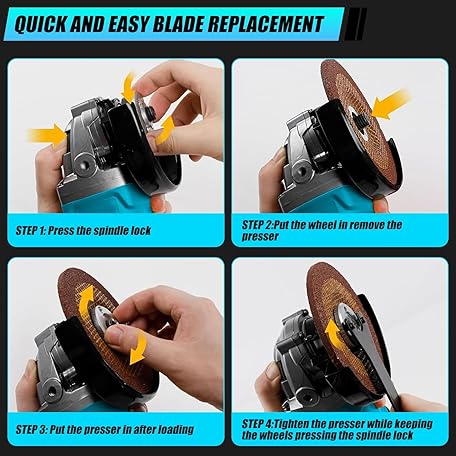 QUICK AND EASY BLADE REPLACEMENT

STEP 1: Press the spindle lock

STEP 2:Put the wheel in remove the presser

STEP 3: Put the presser in after loading

STEP 4:Tighten the presser while keeping the wheels pressing the spindle lock