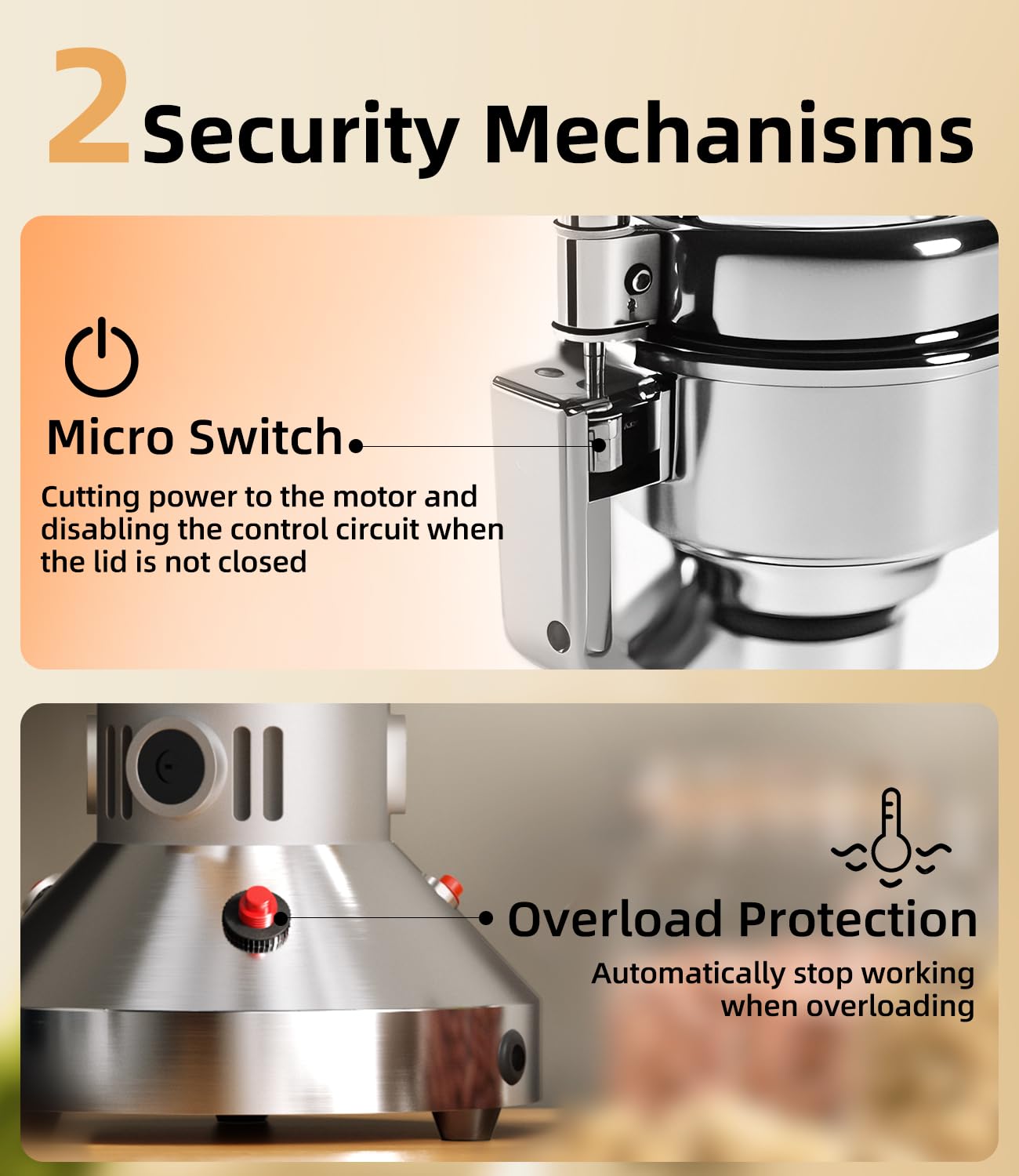 2 Security Mechanisms

Micro Switch

Cutting power to the motor and disabling the control circuit when the lid is not closed

Overload Protection

Automatically stop working when overloading