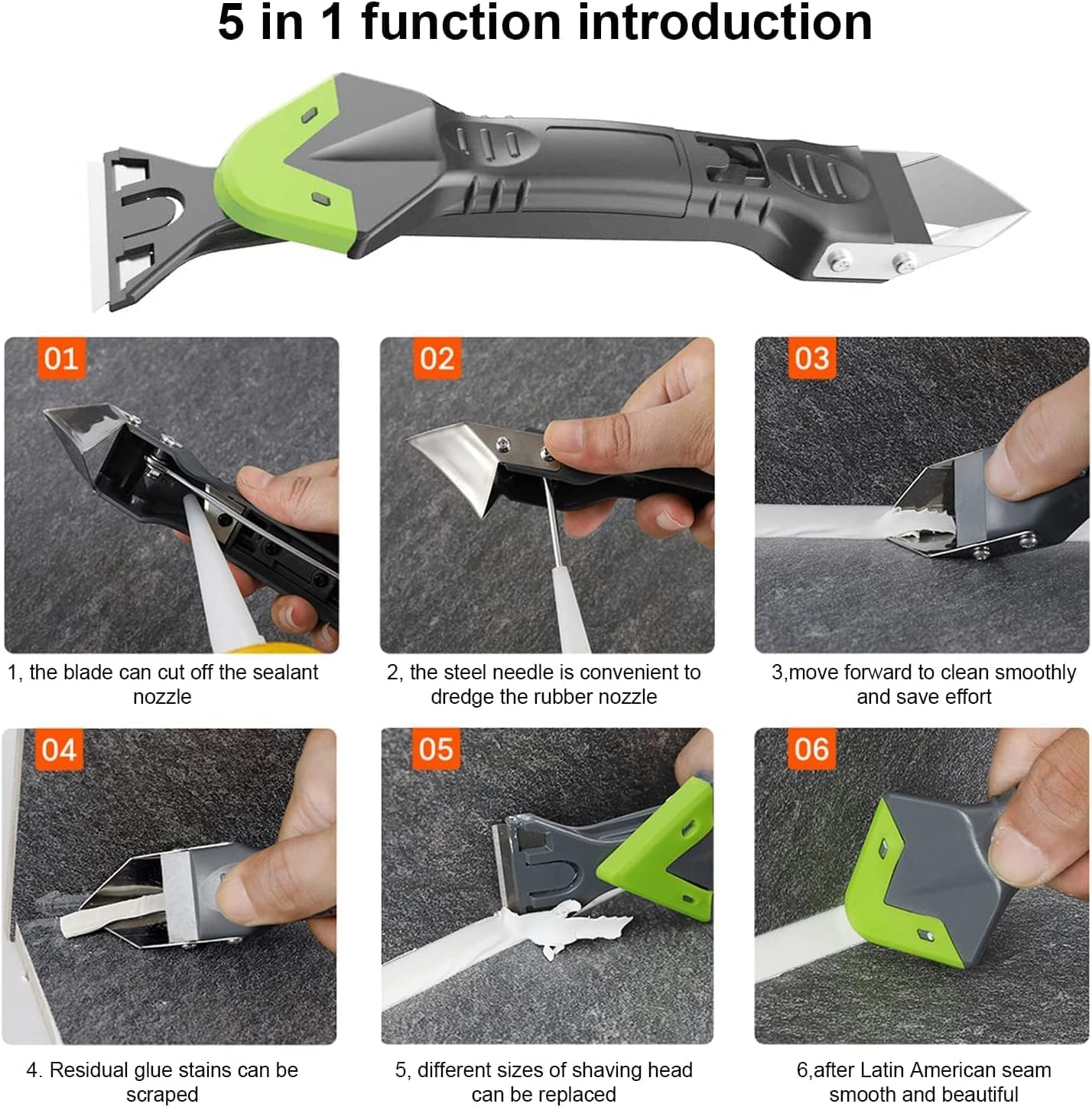 5 in 1 function introduction

01

1, the blade can cut off the sealant nozzle

02

2, the steel needle is convenient to dredge the rubber nozzle

03

3,move forward to clean smoothly and save effort

04

4. Residual glue stains can be scraped

05

5, different sizes of shaving head can be replaced

06

6,after Latin American seam smooth and beautiful