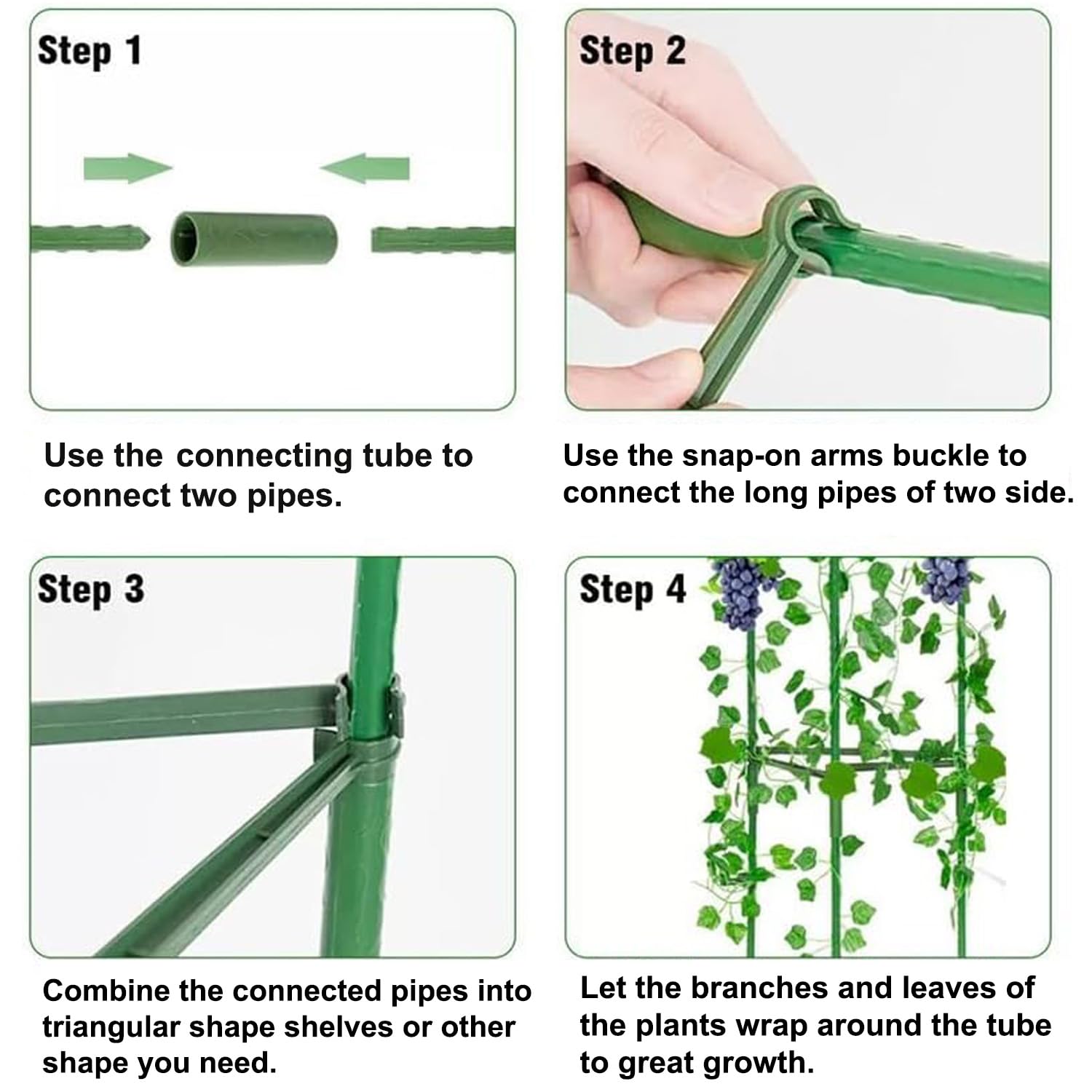 Step 1

Use the connecting tube to connect two pipes.

Step 2

Use the snap-on arms buckle to connect the long pipes of two side.

Step 3

Combine the connected pipes into triangular shape shelves or other shape you need.

Step 4

Let the branches and leaves of the plants wrap around the tube to great growth.