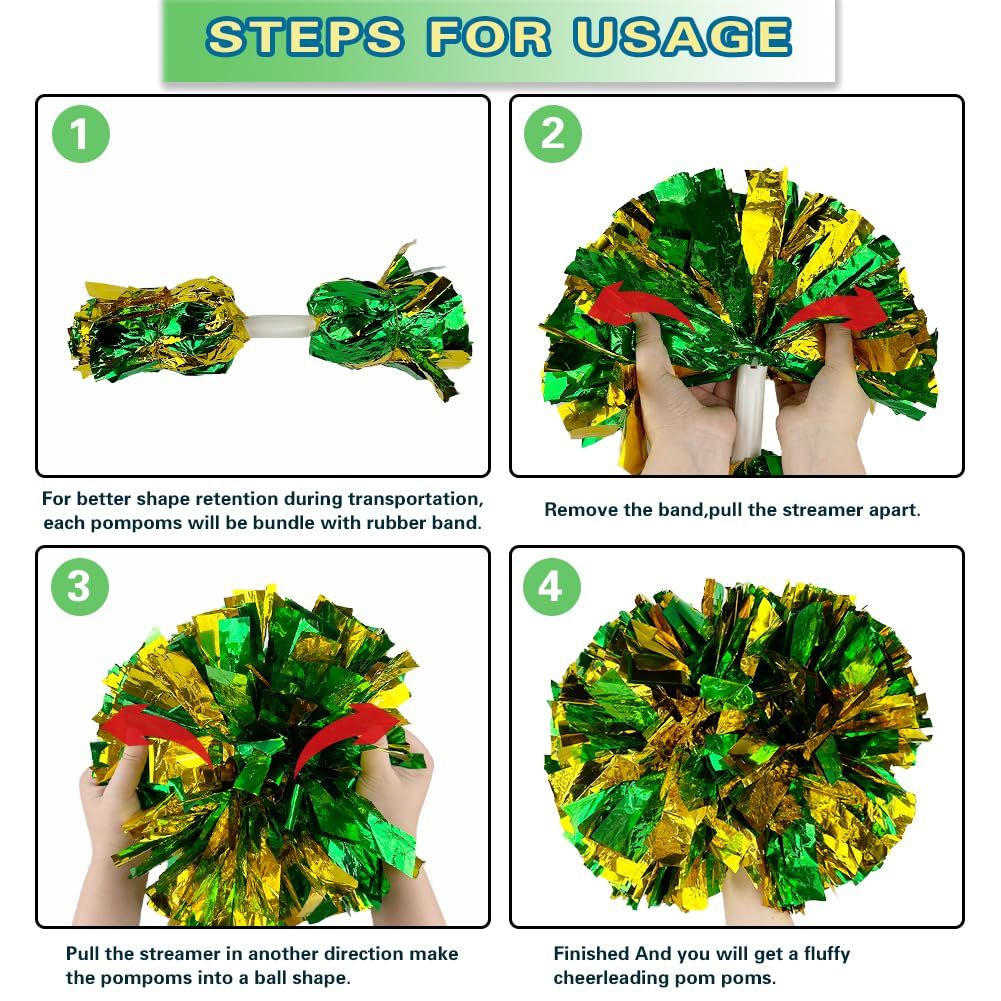 STEPS FOR USAGE

1

For better shape retention during transportation, each pompoms will be bundle with rubber band.

2

Remove the band,pull the streamer apart.

3

Pull the streamer in another direction make the pompoms into a ball shape.

4

Finished And you will get a fluffy cheerleading pom poms.