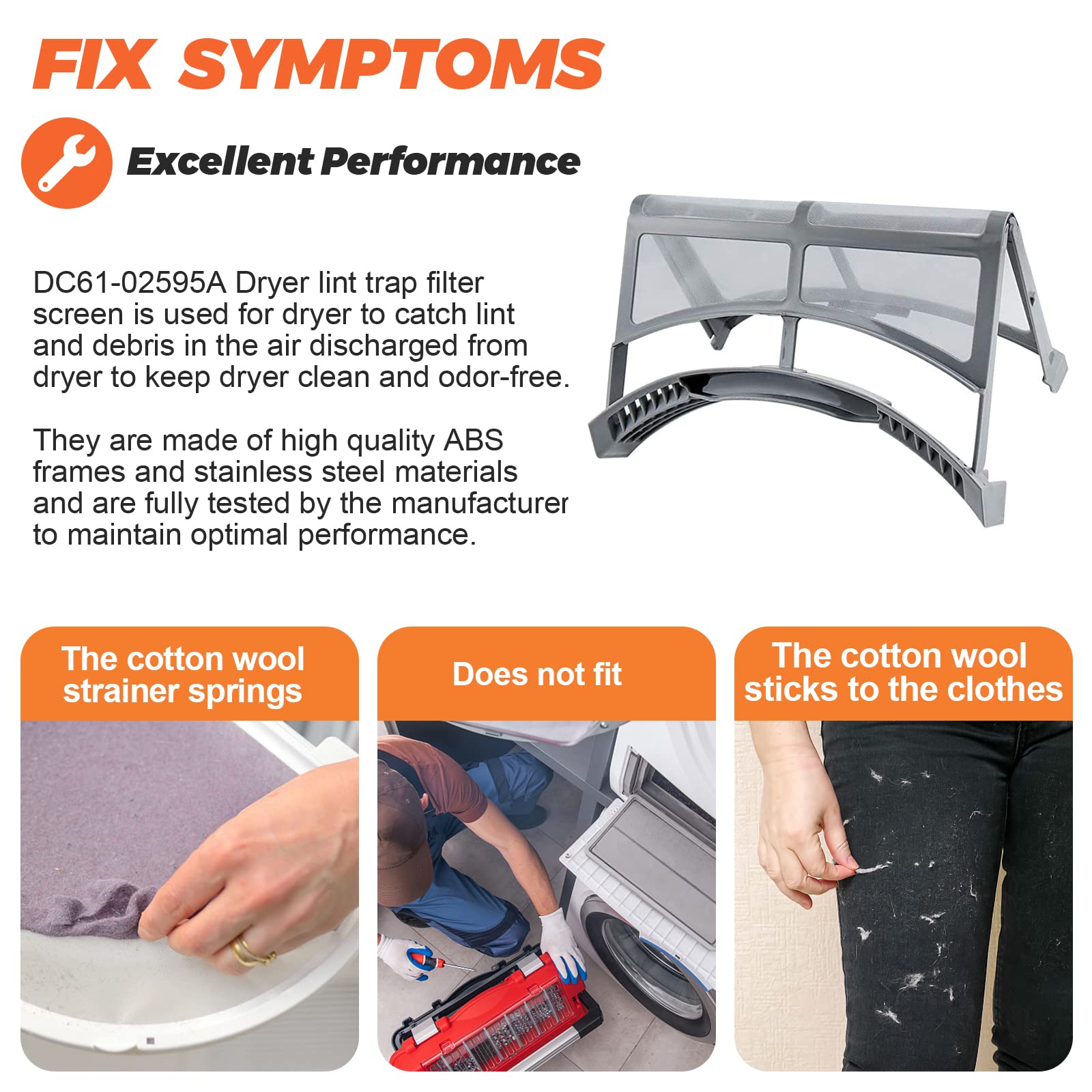 FIX SYMPTOMS

Excellent Performance

DC61-02595A Dryer lint trap filter screen is used for dryer to catch lint and debris in the air discharged from dryer to keep dryer clean and odor-free.

They are made of high quality ABS frames and stainless steel materials and are fully tested by the manufacturer to maintain optimal performance.

The cotton wool strainer springs

Does not fit

The cotton wool sticks to the clothes