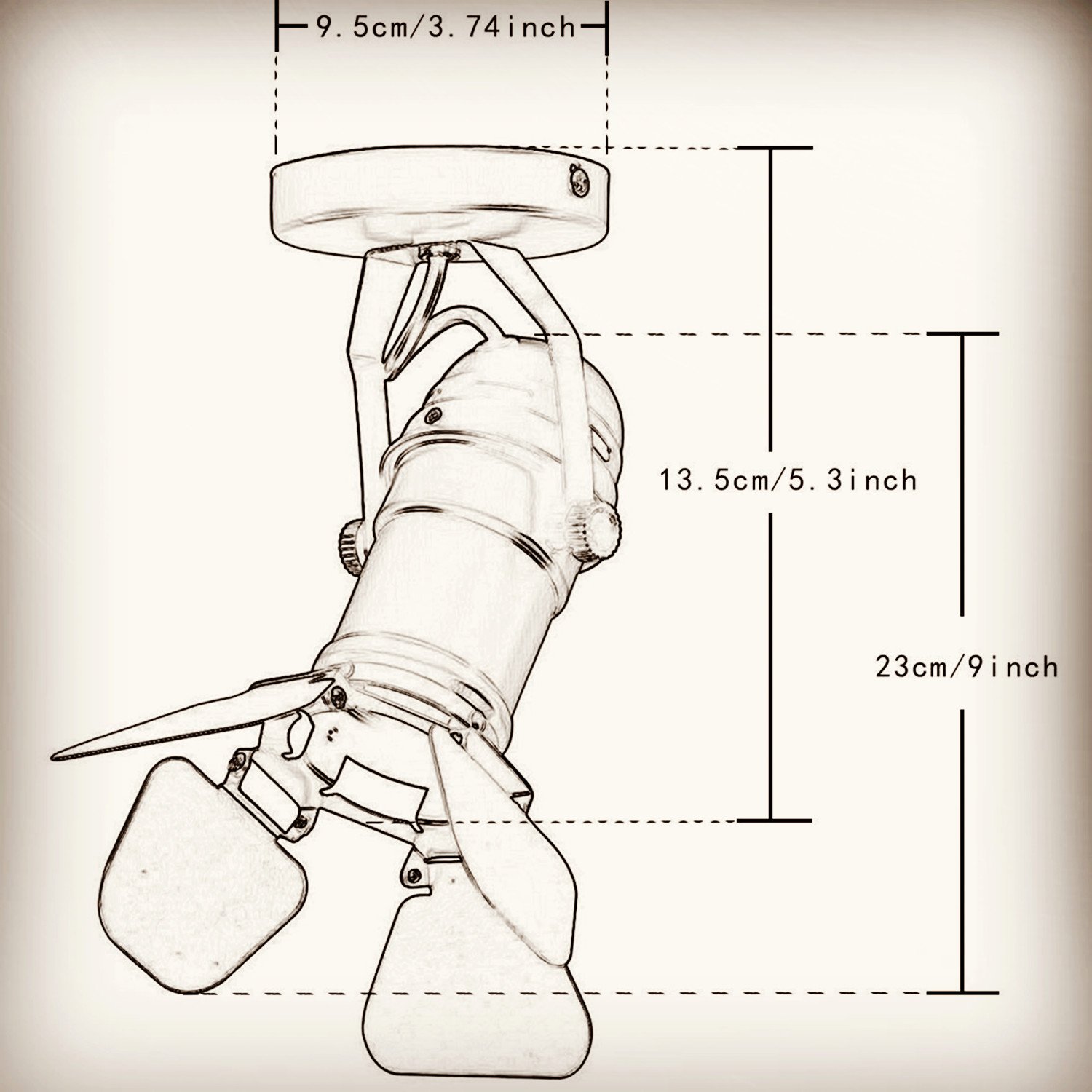 9.5cm/3.74inch

13.5cm/5.3inch

23cm/9inch