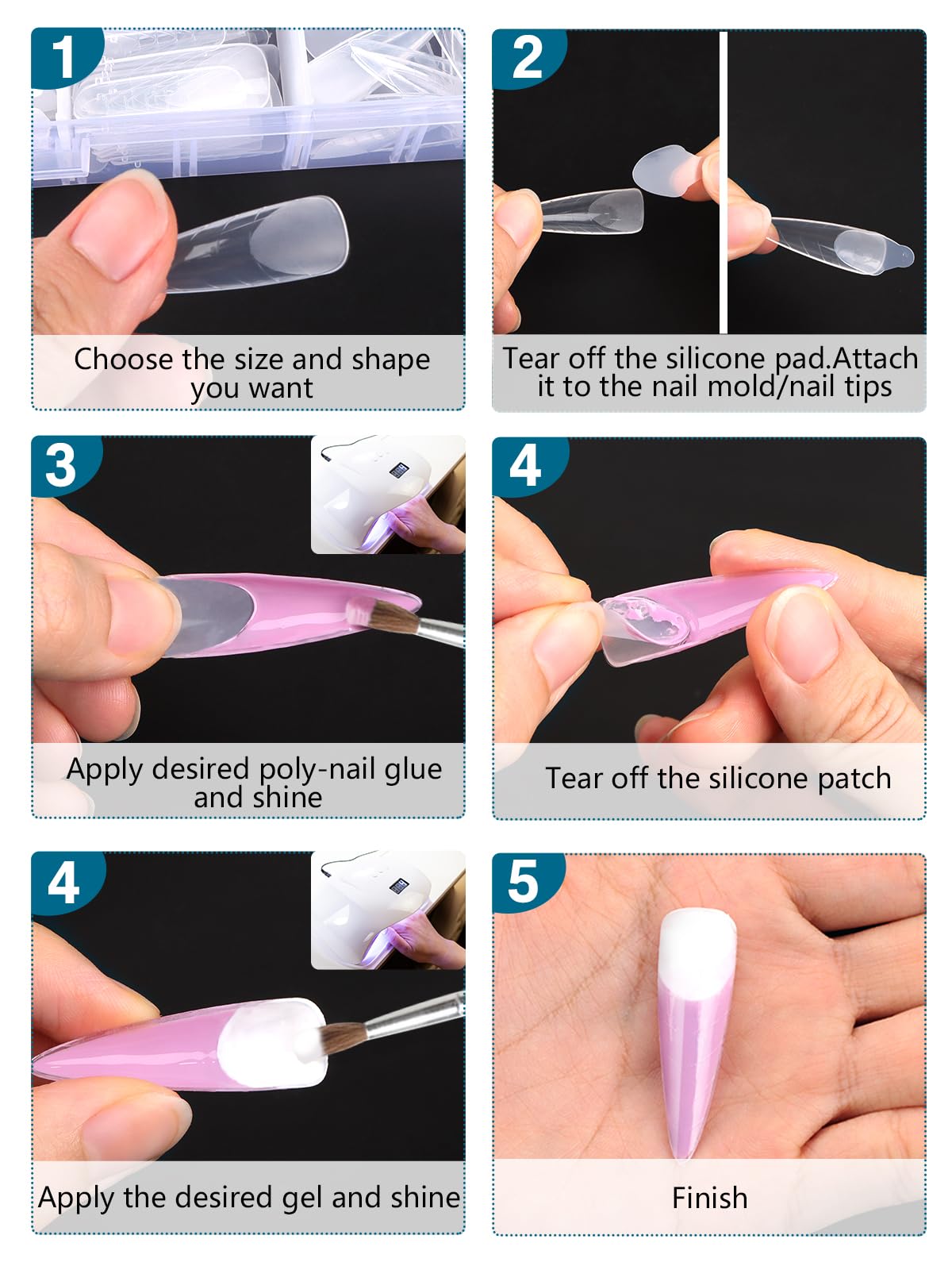 1

Choose the size and shape you want

2

Tear off the silicone pad.Attach it to the nail mold/nail tips

3

Apply desired poly-nail glue and shine

4

Tear off the silicone patch

4

Apply the desired gel and shine

5

Finish