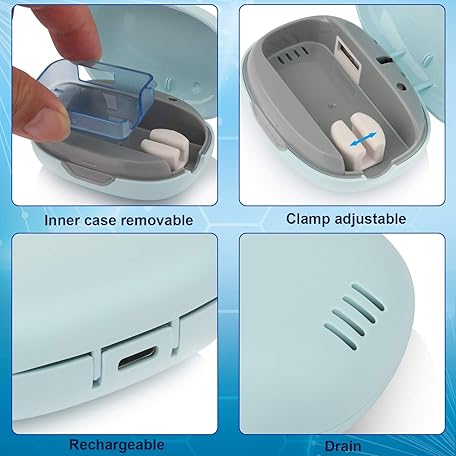 Inner case removable

Clamp adjustable

Rechargeable

Drain