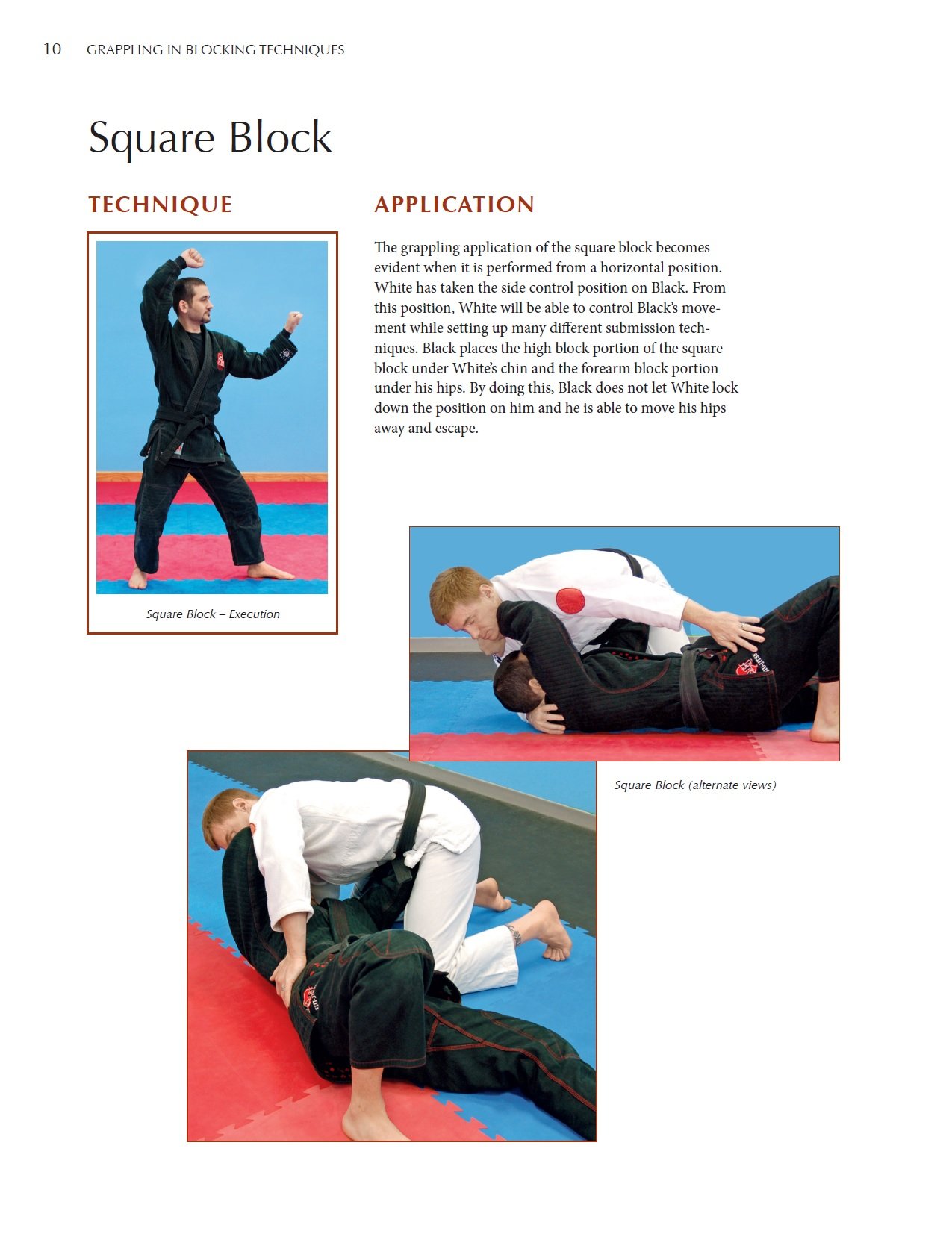 10 GRAPPLING IN BLOCKING TECHNIQUES

Square Block

TECHNIQUE

Square Block – Execution

APPLICATION

The grappling application of the square block becomes evident when it is performed from a horizontal position. White has taken the side control position on Black. From this position, White will be able to control Black's movement while setting up many different submission techniques. Black places the high block portion of the square block under White's chin and the forearm block portion under his hips. By doing this, Black does not let White lock down the position on him and he is able to move his hips away and escape.

Square Block (alternate views)