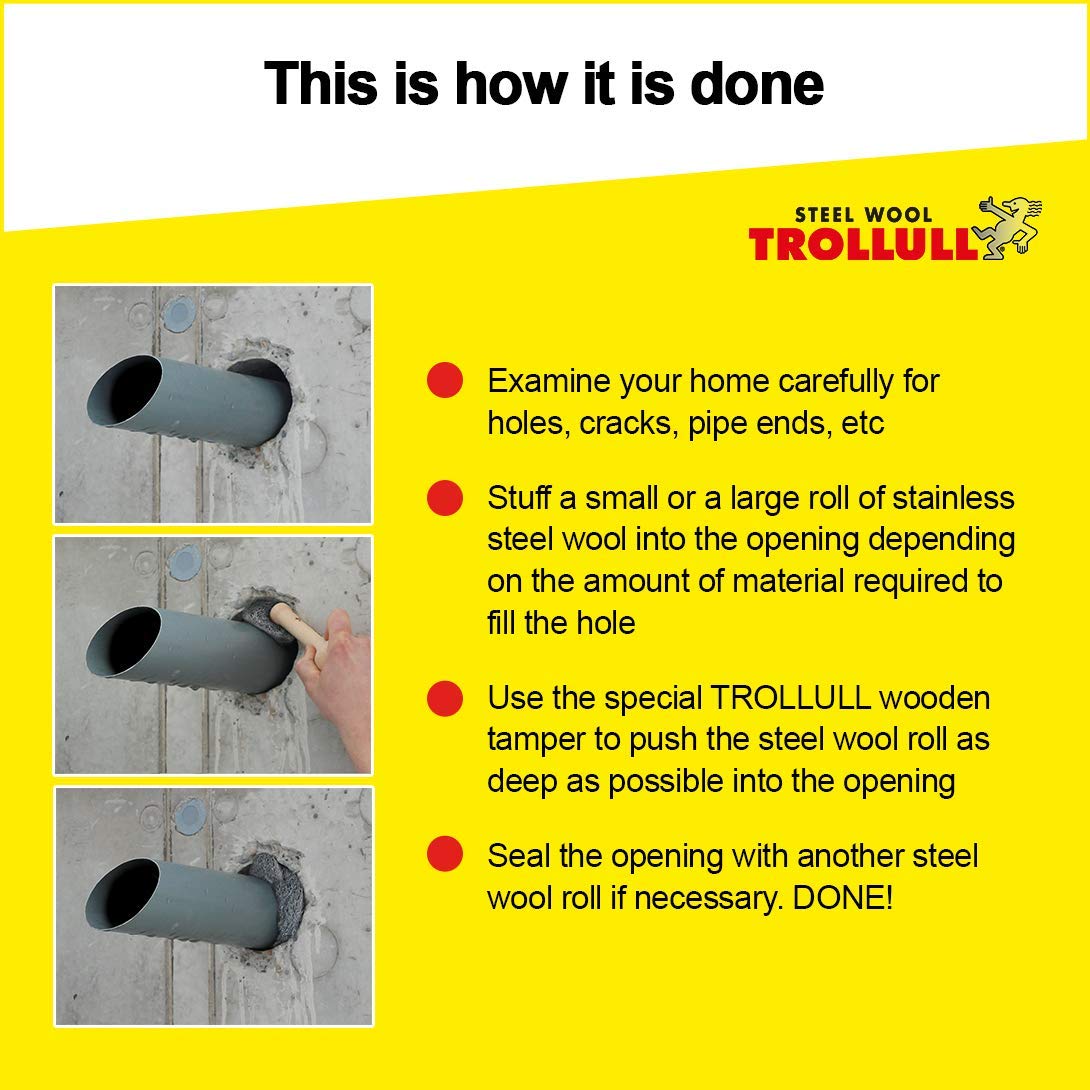 This is how it is done

STEEL WOOL
TROLLULL

Examine your home carefully for holes, cracks, pipe ends, etc

Stuff a small or a large roll of stainless steel wool into the opening depending on the amount of material required to fill the hole

Use the special TROLLULL wooden tamper to push the steel wool roll as deep as possible into the opening

Seal the opening with another steel wool roll if necessary. DONE!