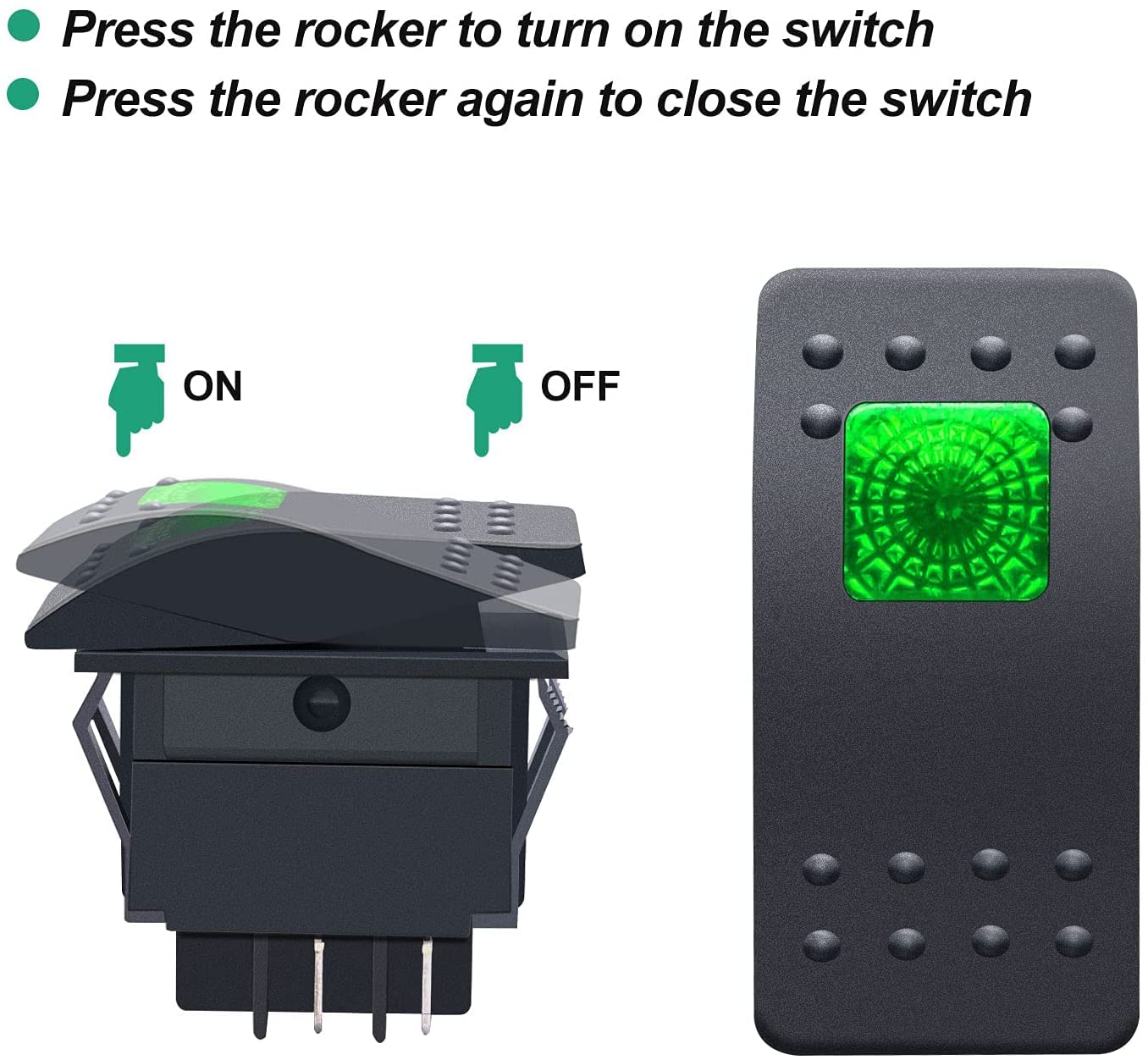 Press the rocker to turn on the switch
Press the rocker again to close the switch

ON

OFF